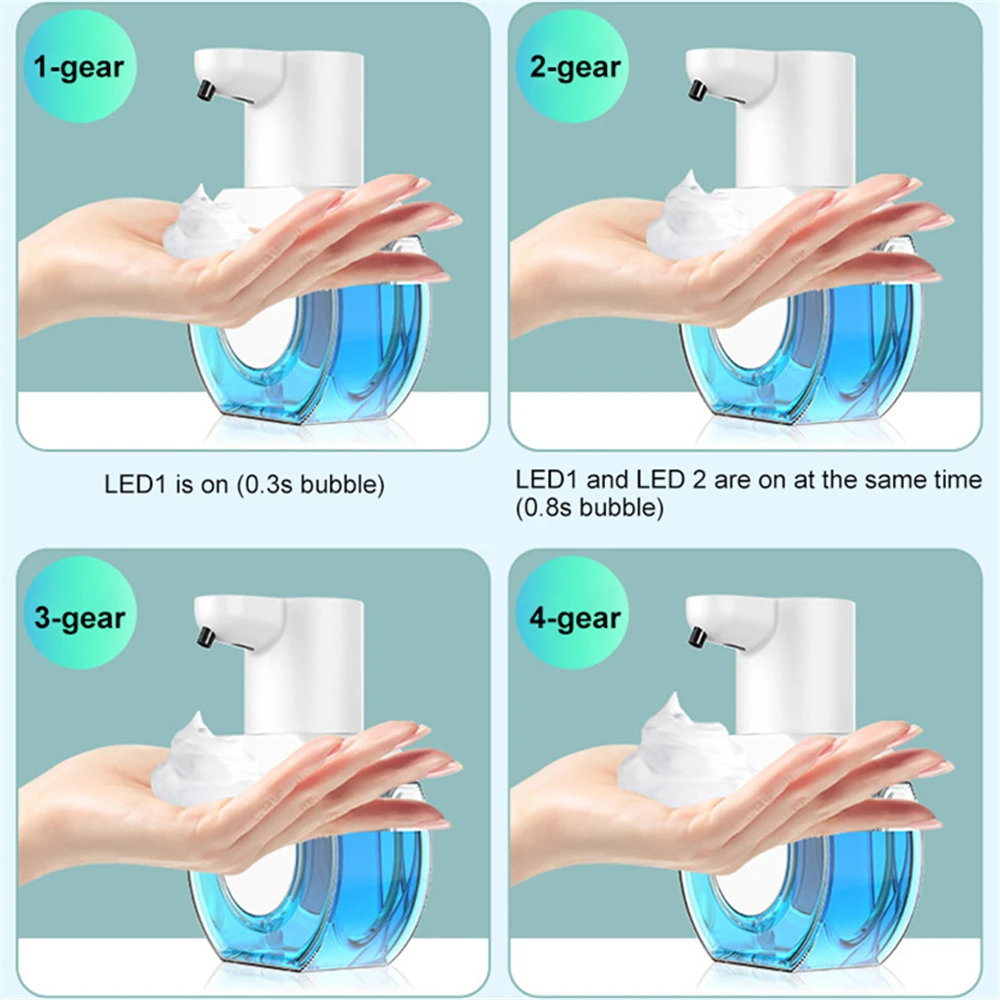 1-gear

LED1 is on (0.3s bubble)

2-gear

LED1 and LED 2 are on at the same time (0.8s bubble)

3-gear

4-gear