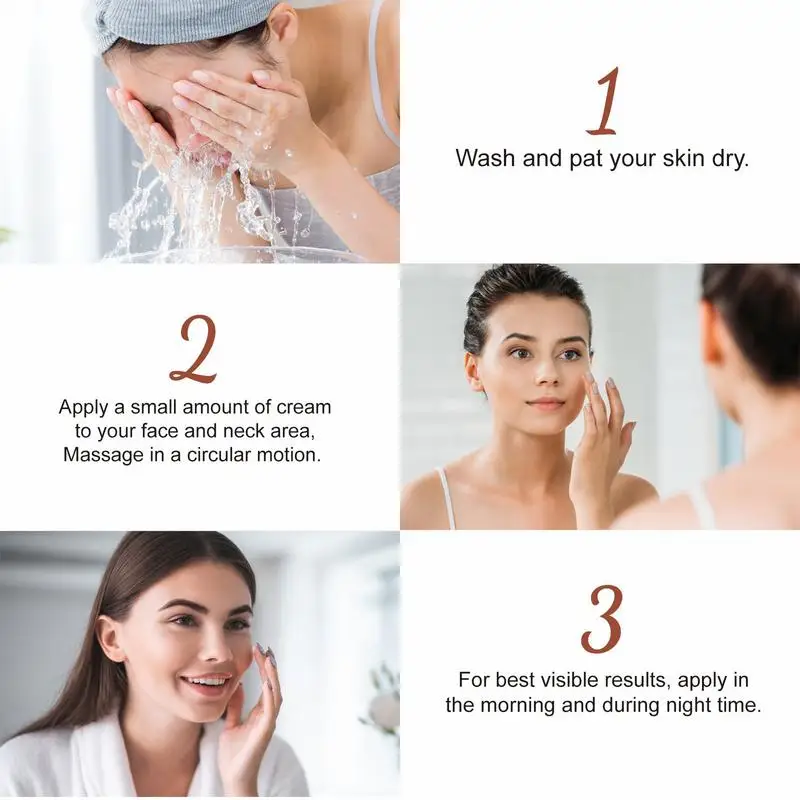 1

Wash and pat your skin dry.

2

Apply a small amount of cream to your face and neck area, Massage in a circular motion.

3

For best visible results, apply in the morning and during night time.