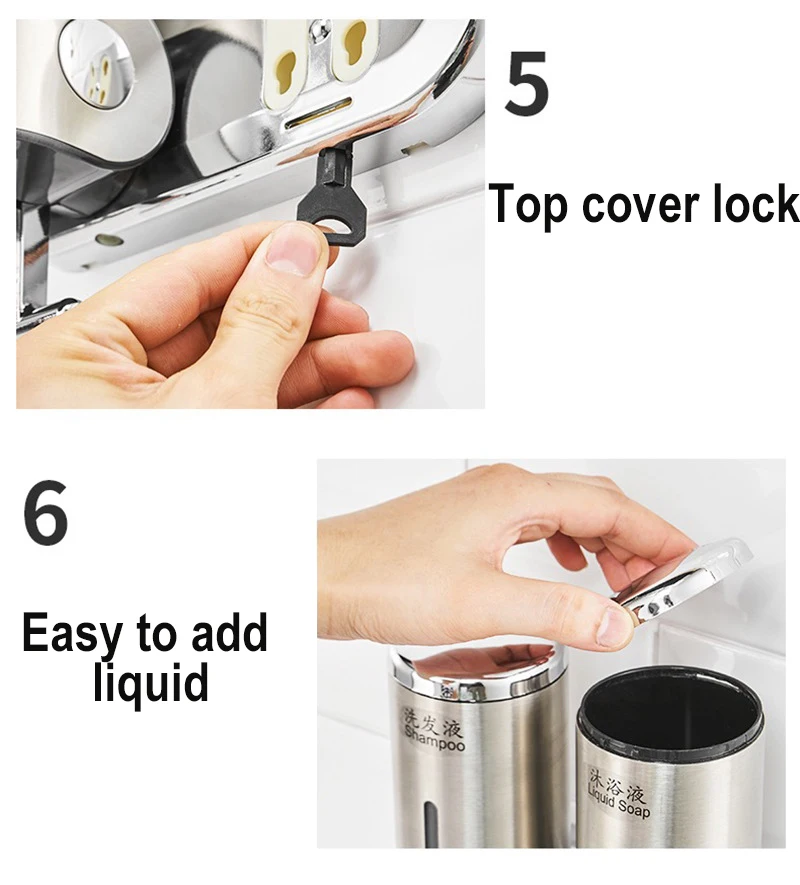 5

Top cover lock

6

Easy to add liquid

洗发液
Shampoo

沐浴液
Liquid Soap