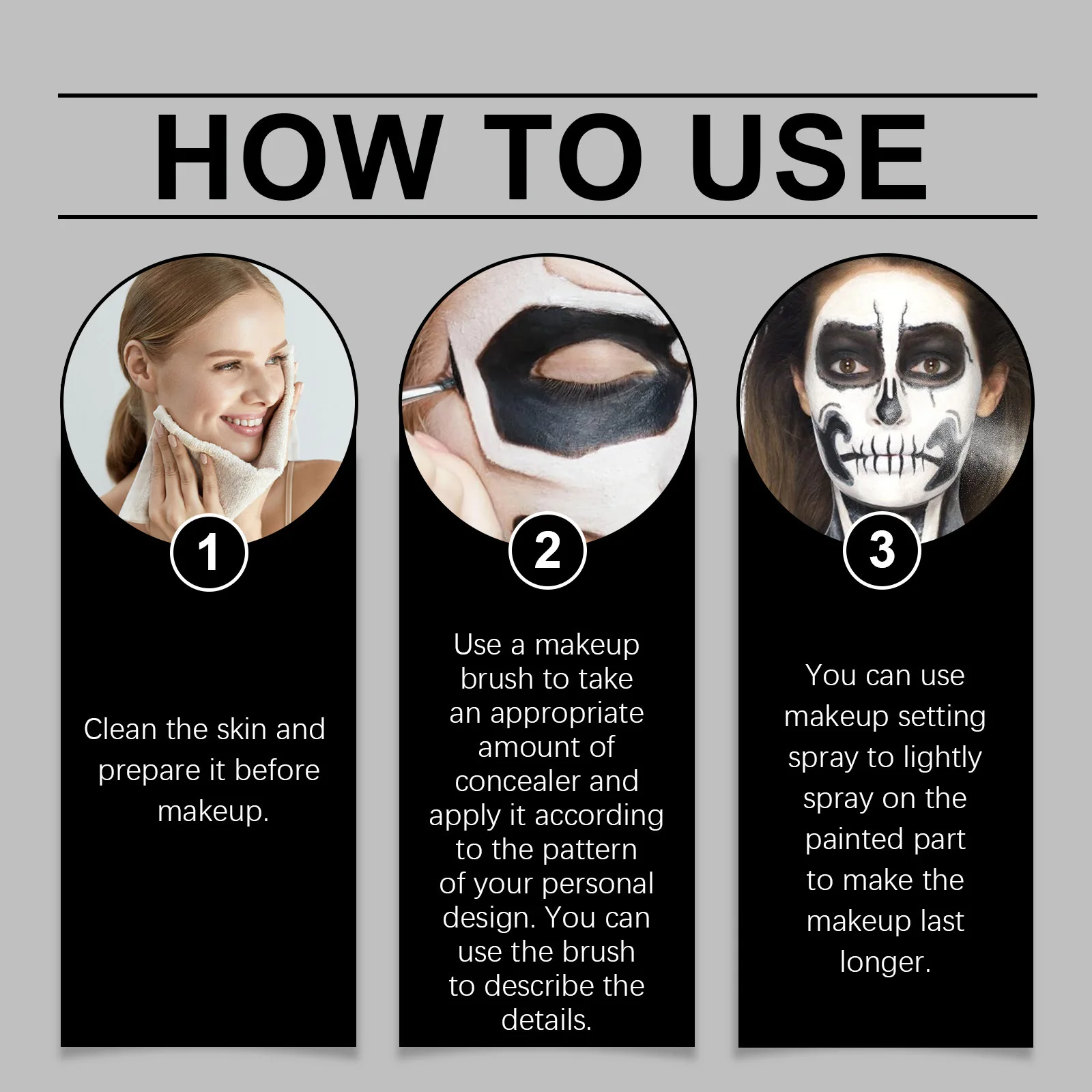 HOW TO USE

1

Clean the skin and prepare it before makeup.

2

Use a makeup brush to take an appropriate amount of concealer and apply it according to the pattern of your personal design. You can use the brush to describe the details.

3

You can use makeup setting spray to lightly spray on the painted part to make the makeup last longer.