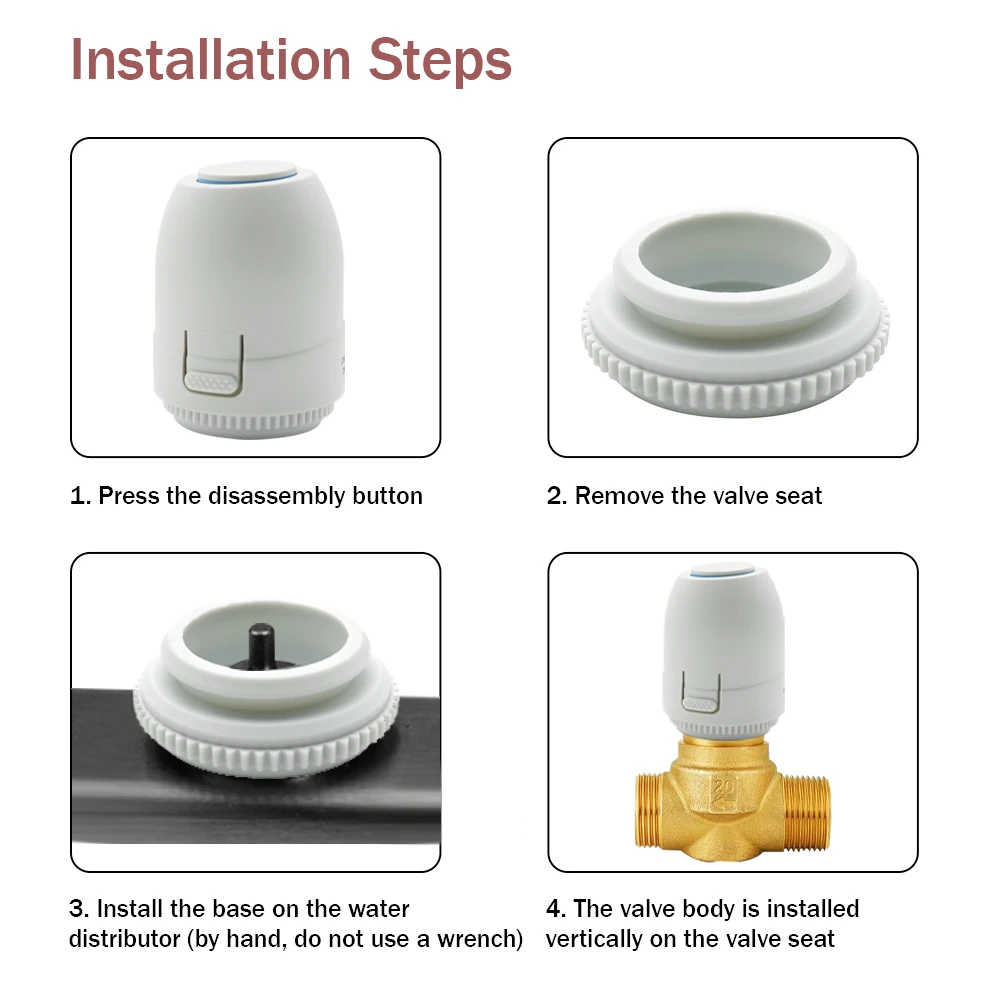 Installation Steps

1. Press the disassembly button

2. Remove the valve seat

3. Install the base on the water distributor (by hand, do not use a wrench)

20

4. The valve body is installed vertically on the valve seat