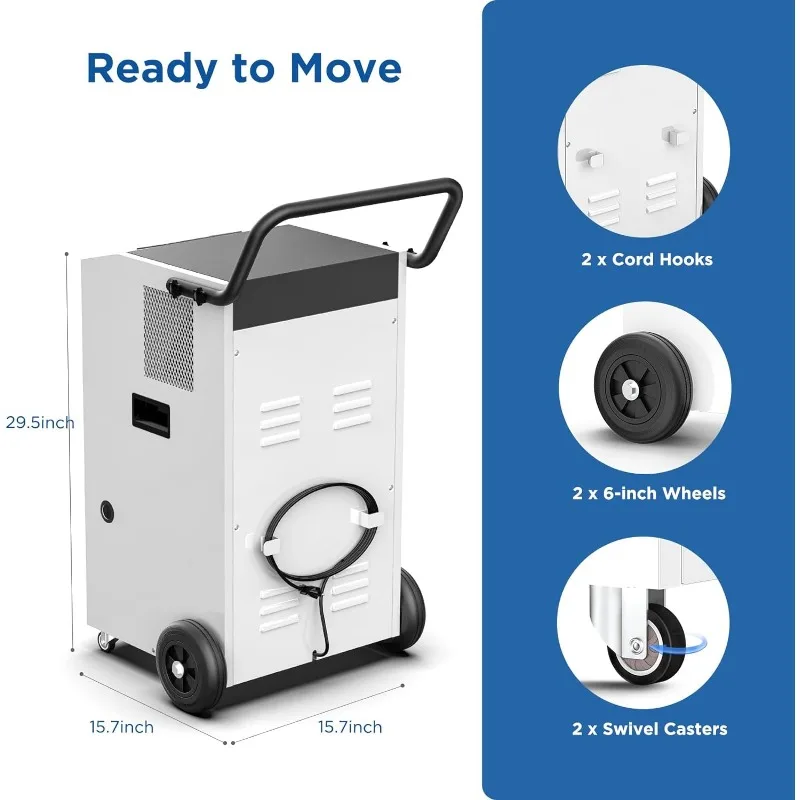 Ready to Move

29.5inch

15.7inch

15.7inch

2 x Cord Hooks

2 x 6-inch Wheels

2 x Swivel Casters