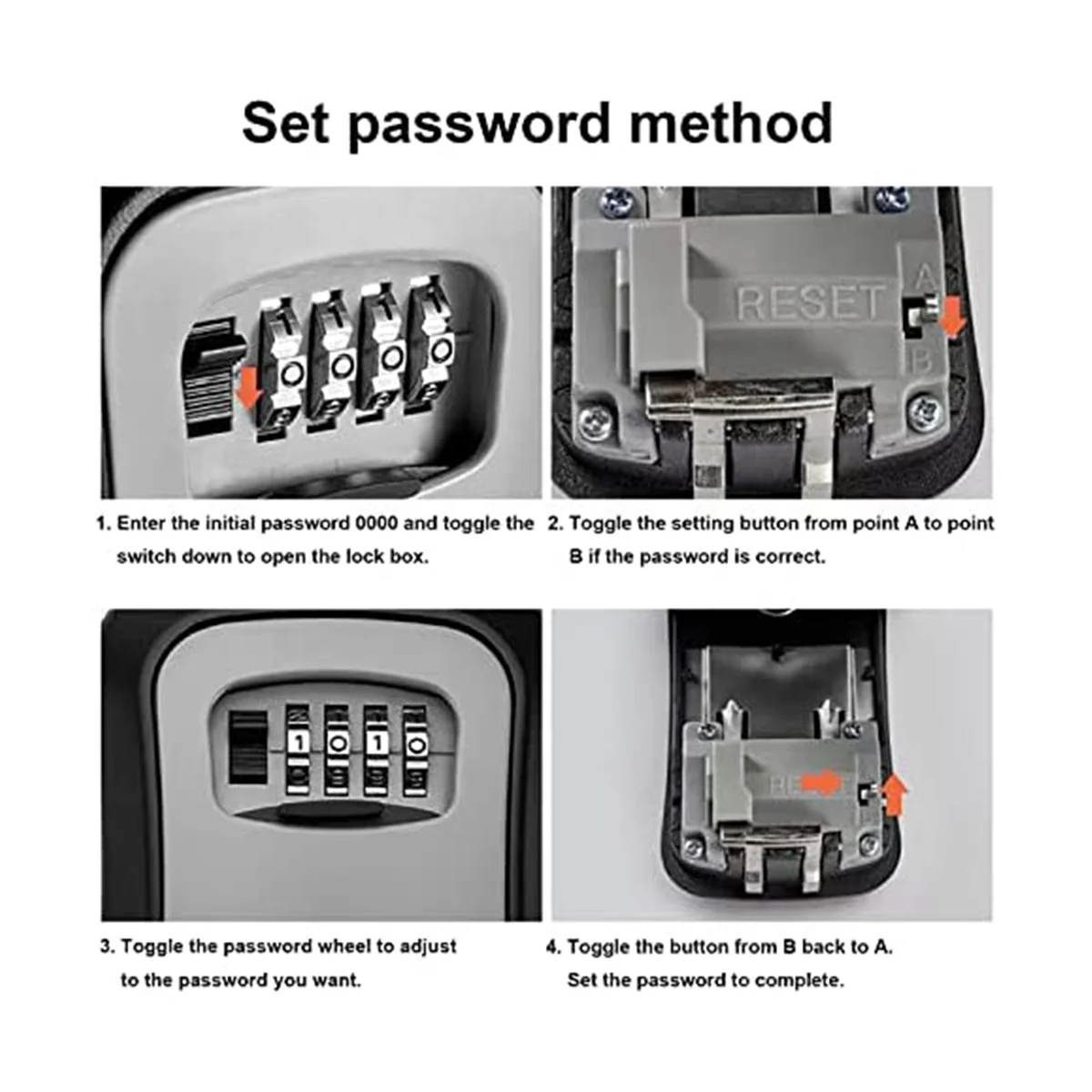 Set password method

RESET
A
B

1. Enter the initial password 0000 and toggle the switch down to open the lock box.

2. Toggle the setting button from point A to point B if the password is correct.

1 0 1 0

3. Toggle the password wheel to adjust to the password you want.

4. Toggle the button from B back to A. Set the password to complete.