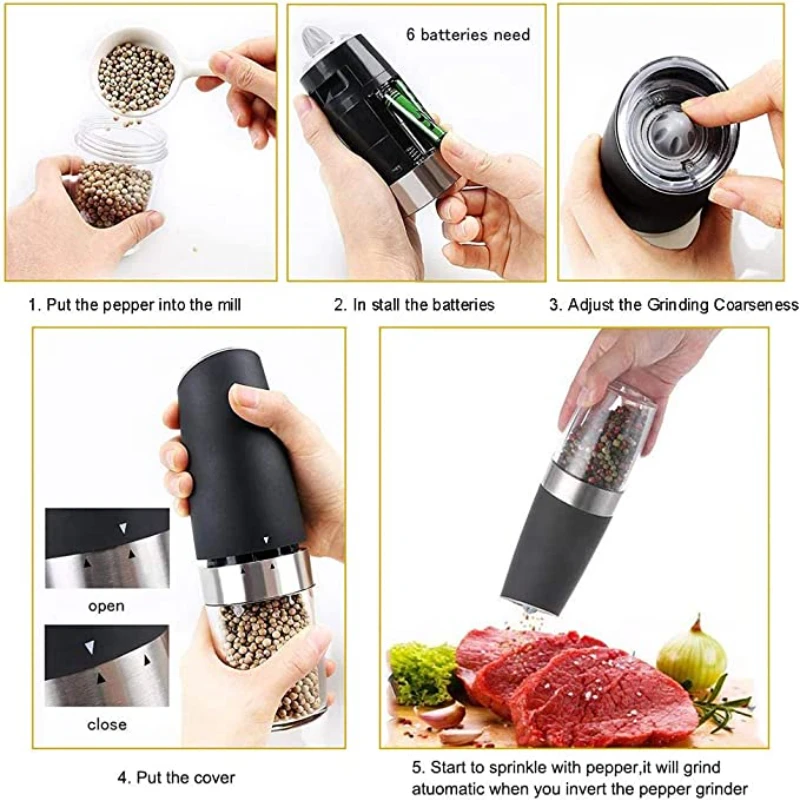 6 batteries need

1. Put the pepper into the mill

2. In stall the batteries

3. Adjust the Grinding Coarseness

open

close

4. Put the cover

5. Start to sprinkle with pepper,it will grind atuomatic when you invert the pepper grinder