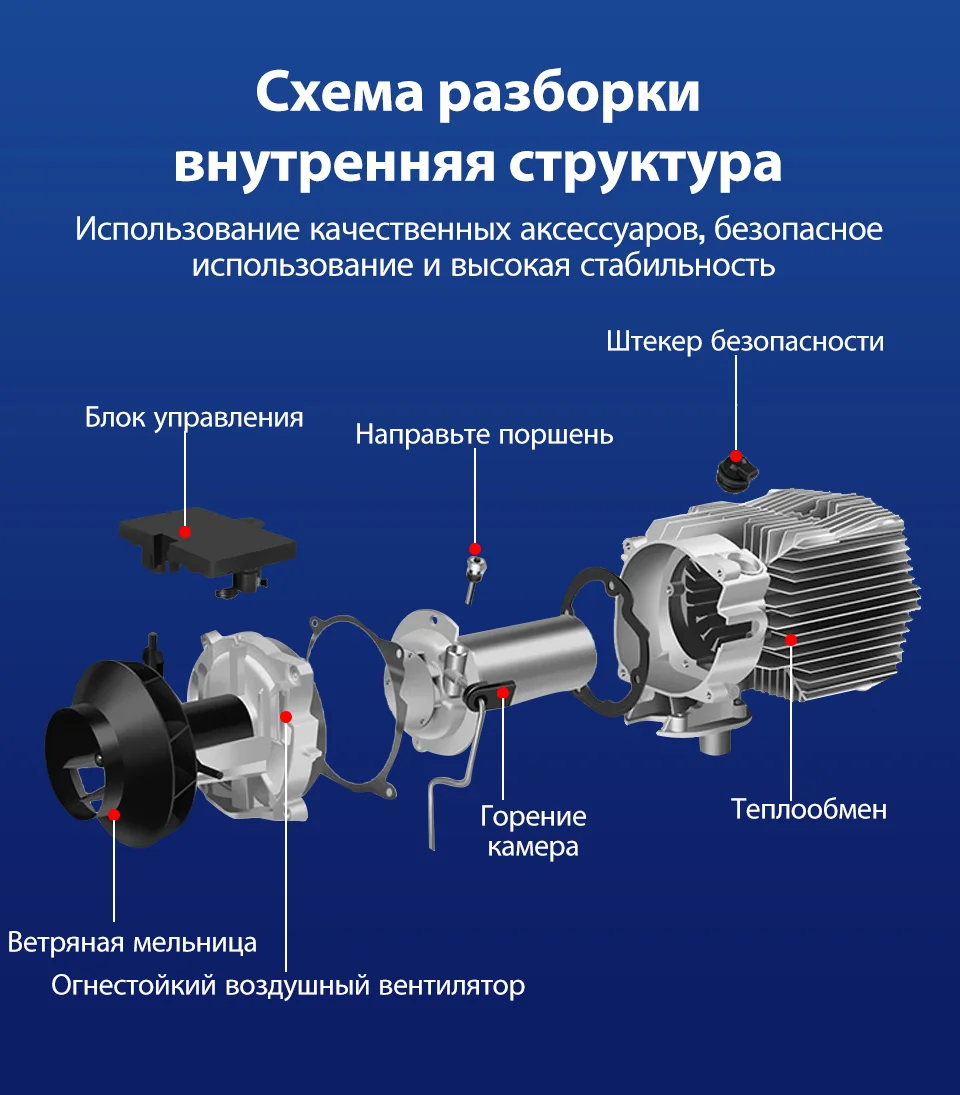 Схема разборки
внутренняя структура

Использование качественных аксессуаров, безопасное использование и высокая стабильность

Штекер безопасности

Блок управления

Направьте поршень

Горение
камера

Теплообмен

Ветряная мельница

Огнестойкий воздушный вентилятор