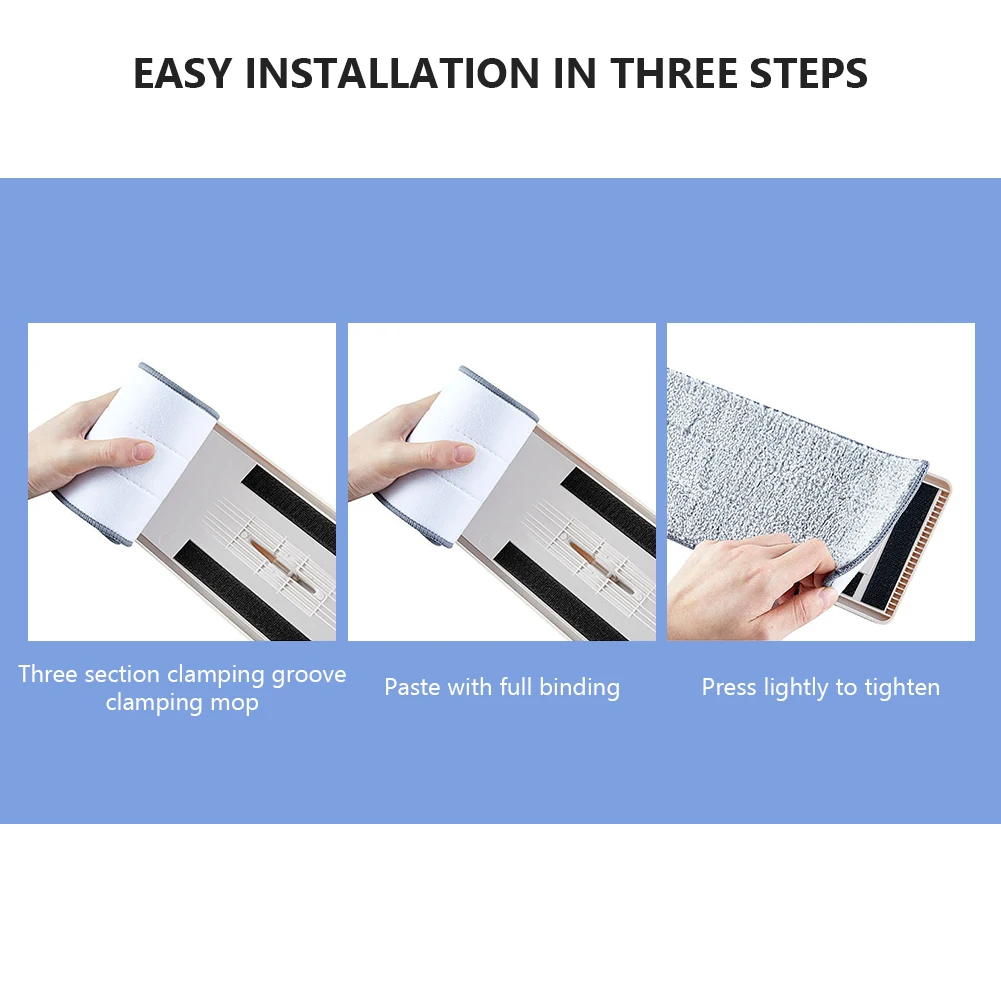 EASY INSTALLATION IN THREE STEPS

Three section clamping groove clamping mop

Paste with full binding

Press lightly to tighten