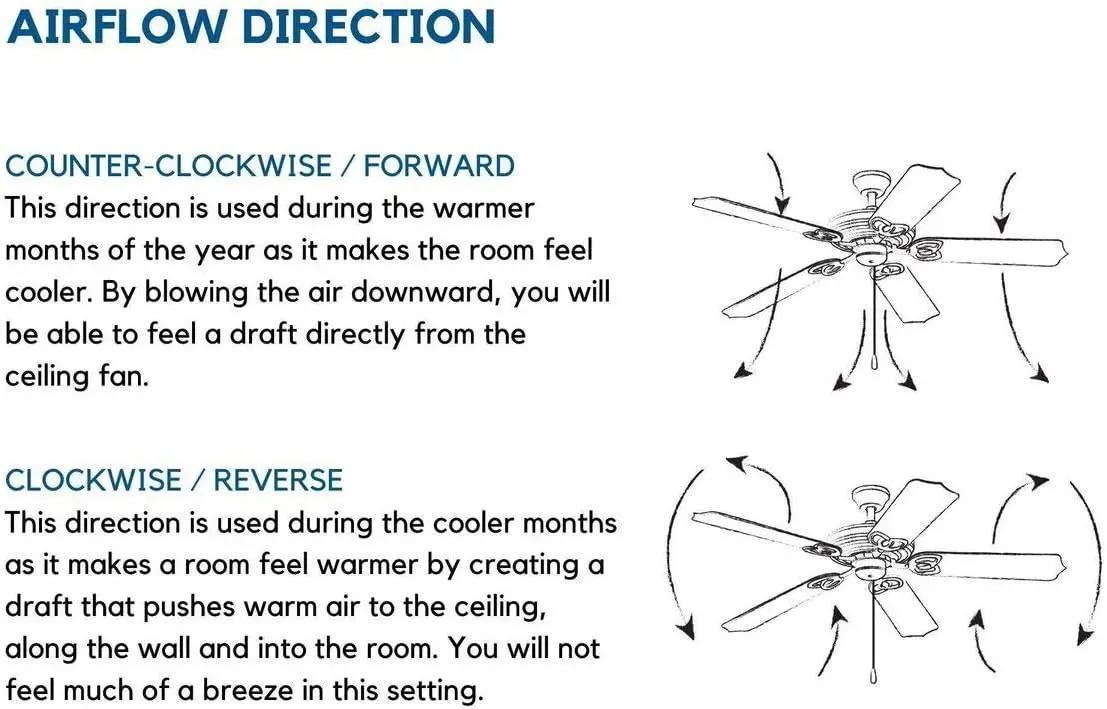 AIRFLOW DIRECTION

COUNTER-CLOCKWISE / FORWARD
This direction is used during the warmer months of the year as it makes the room feel cooler. By blowing the air downward, you will be able to feel a draft directly from the ceiling fan.

CLOCKWISE / REVERSE
This direction is used during the cooler months as it makes a room feel warmer by creating a draft that pushes warm air to the ceiling, along the wall and into the room. You will not feel much of a breeze in this setting.