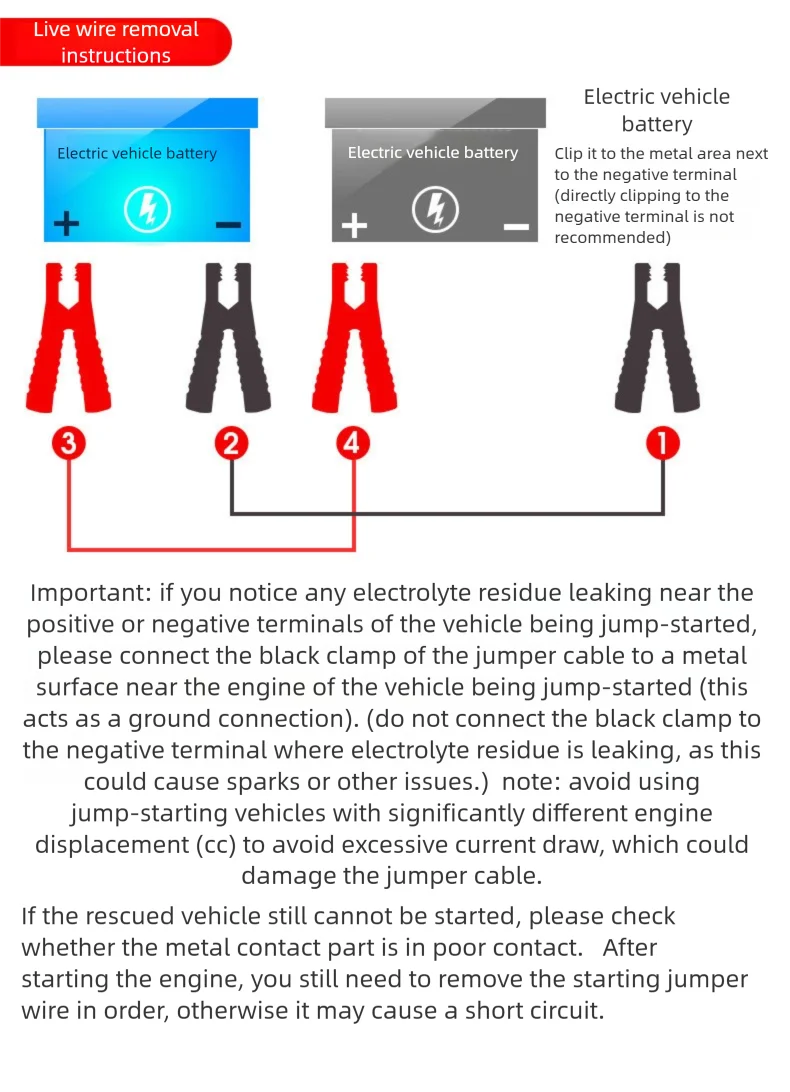 Live wire removal instructions

Electric vehicle battery
+ −

Electric vehicle battery
+ −

Electric vehicle battery
Clip it to the metal area next to the negative terminal (directly clipping to the negative terminal is not recommended)

3 2 4 1

Important: if you notice any electrolyte residue leaking near the positive or negative terminals of the vehicle being jump-started, please connect the black clamp of the jumper cable to a metal surface near the engine of the vehicle being jump-started (this acts as a ground connection). (do not connect the black clamp to the negative terminal where electrolyte residue is leaking, as this could cause sparks or other issues.) note: avoid using jump-starting vehicles with significantly different engine displacement (cc) to avoid excessive current draw, which could damage the jumper cable.

If the rescued vehicle still cannot be started, please check whether the metal contact part is in poor contact. After starting the engine, you still need to remove the starting jumper wire in order, otherwise it may cause a short circuit.