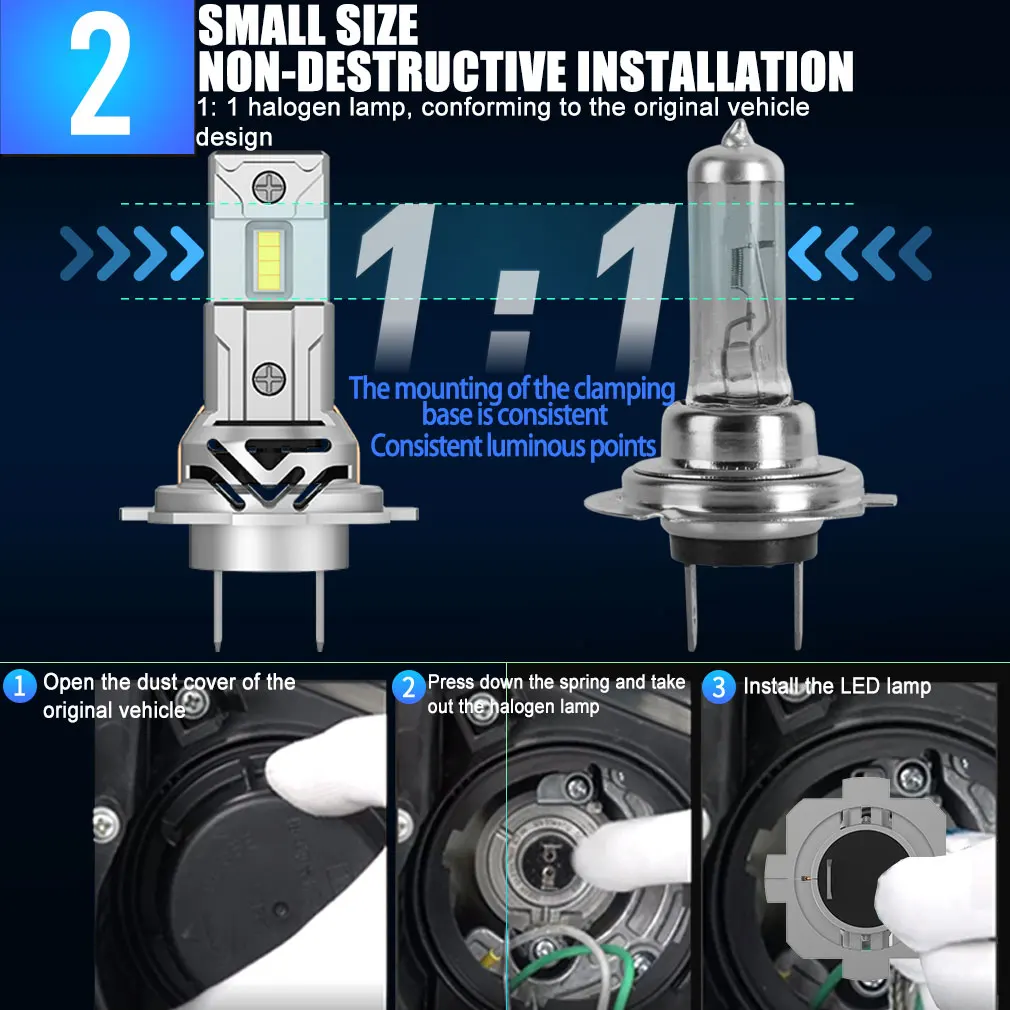 2

SMALL SIZE
NON-DESTRUCTIVE INSTALLATION

1: 1 halogen lamp, conforming to the original vehicle design

1:1

The mounting of the clamping base is consistent
Consistent luminous points

1 Open the dust cover of the original vehicle

2 Press down the spring and take out the halogen lamp

3 Install the LED lamp