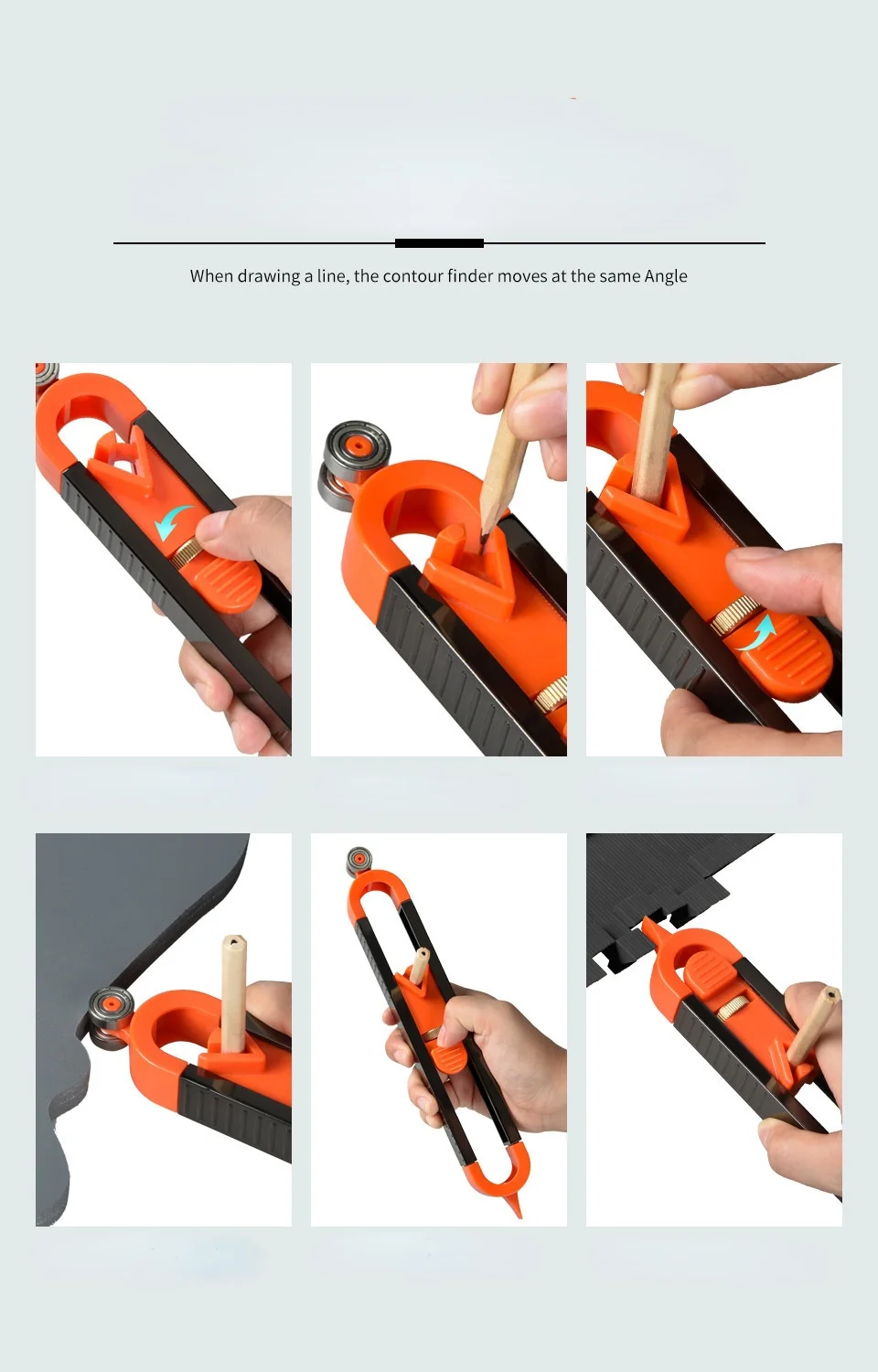 When drawing a line, the contour finder moves at the same Angle