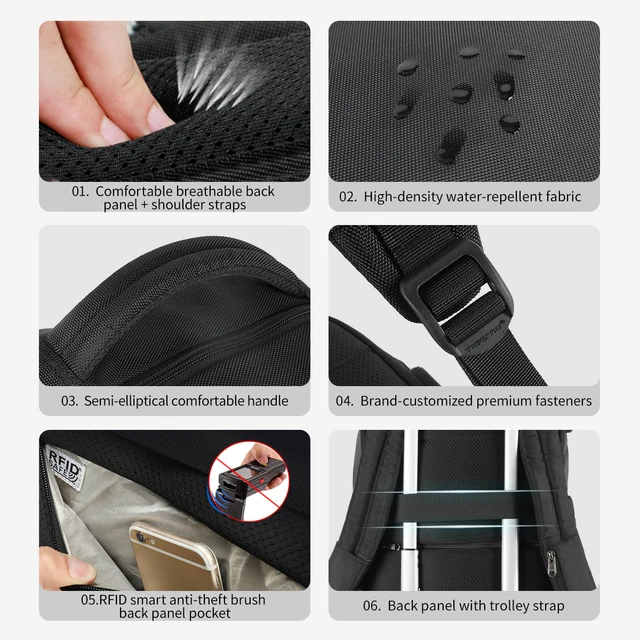 01. Comfortable breathable back panel + shoulder straps

02. High-density water-repellent fabric

03. Semi-elliptical comfortable handle

TIGERNU

04. Brand-customized premium fasteners

RFID SAFE

05.RFID smart anti-theft brush back panel pocket

06. Back panel with trolley strap