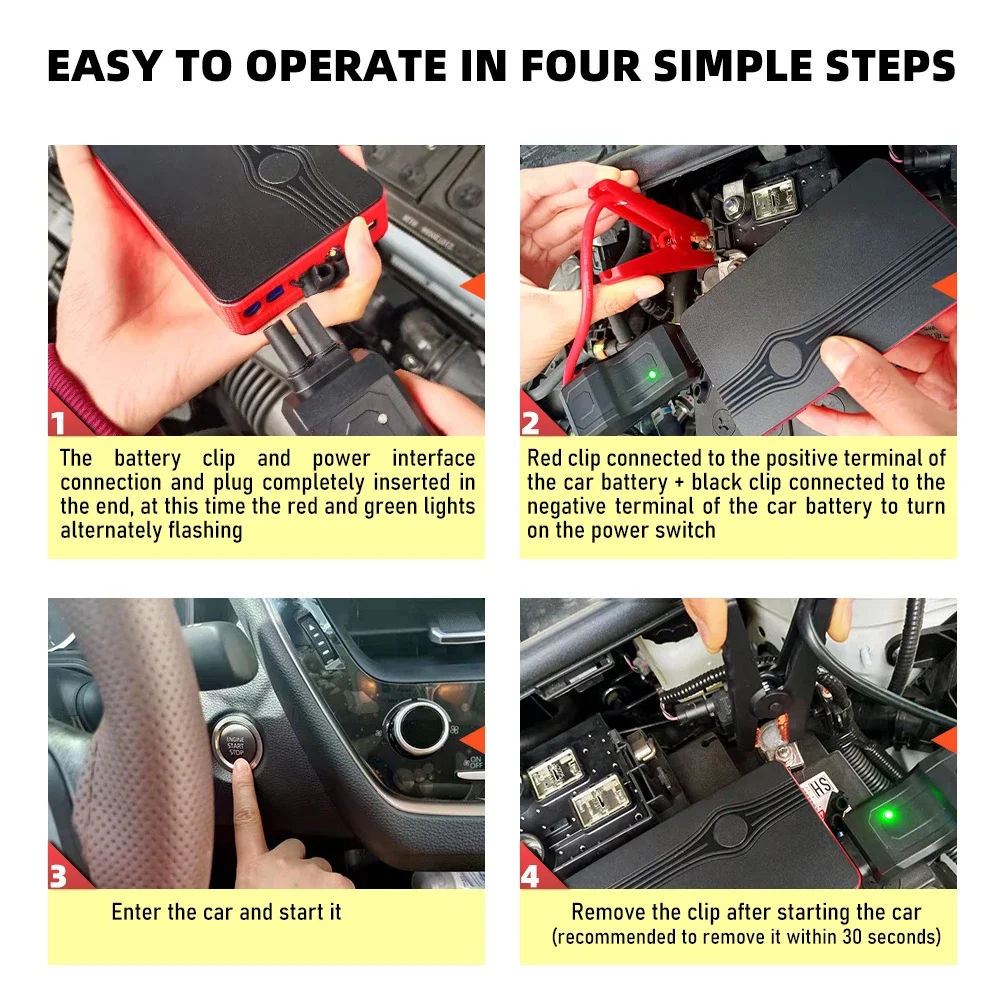 EASY TO OPERATE IN FOUR SIMPLE STEPS

1

The battery clip and power interface connection and plug completely inserted in the end, at this time the red and green lights alternately flashing

2

Red clip connected to the positive terminal of the car battery + black clip connected to the negative terminal of the car battery to turn on the power switch

ENGINE START STOP

ON OFF

3

Enter the car and start it

HS

4

Remove the clip after starting the car (recommended to remove it within 30 seconds)