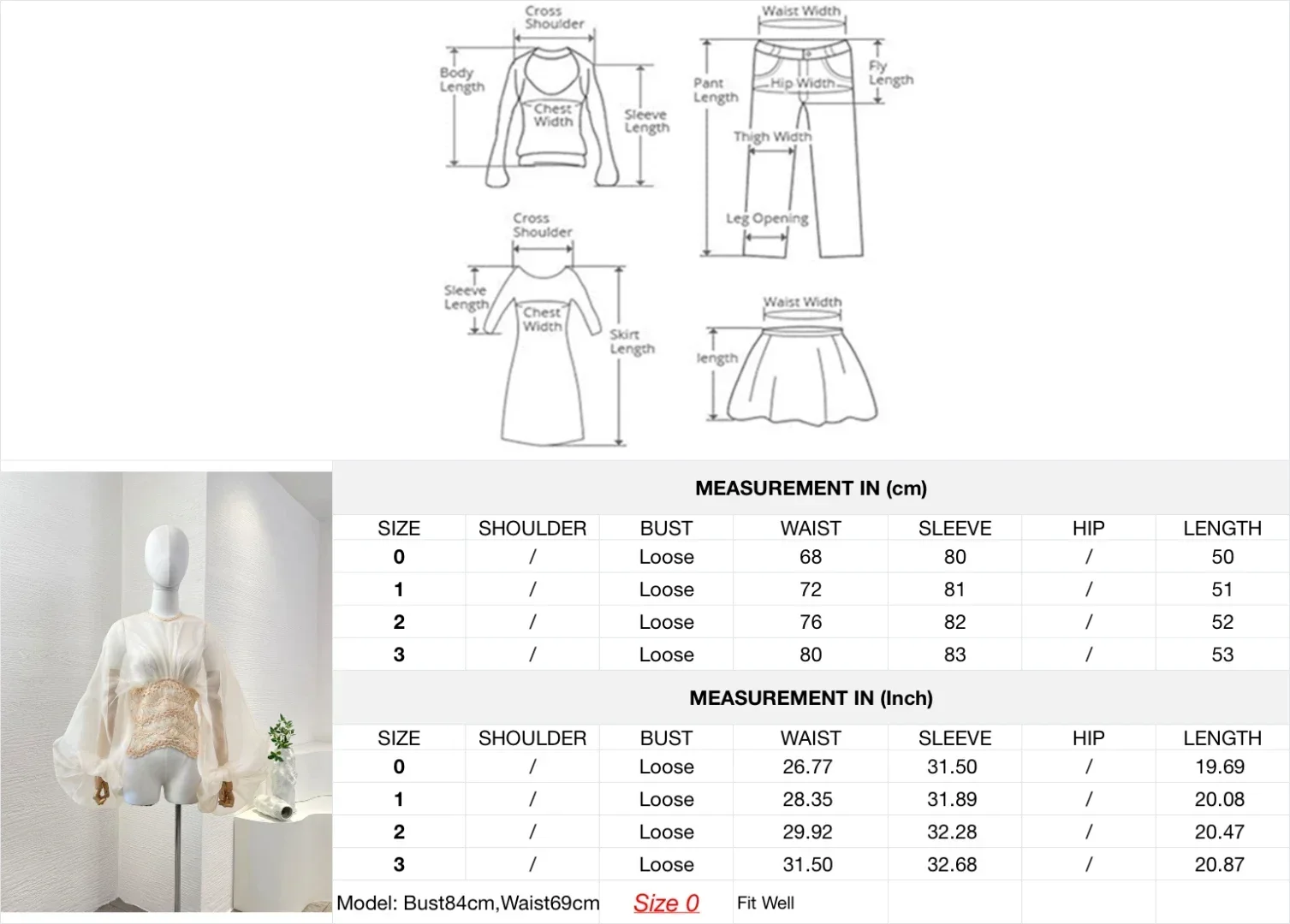 Cross Shoulder
Body Length
Chest Width
Sleeve Length

Waist Width
Pant Length
Hip Width
Fly Length
Thigh Width
Leg Opening

Cross Shoulder
Sleeve Length
Chest Width
Skirt Length

Waist Width
length

MEASUREMENT IN (cm)

| SIZE | SHOULDER | BUST | WAIST | SLEEVE | HIP | LENGTH |
|---|---|---|---|---|---|---|
| 0 | / | Loose | 68 | 80 | / | 50 |
| 1 | / | Loose | 72 | 81 | / | 51 |
| 2 | / | Loose | 76 | 82 | / | 52 |
| 3 | / | Loose | 80 | 83 | / | 53 |

MEASUREMENT IN (Inch)

| SIZE | SHOULDER | BUST | WAIST | SLEEVE | HIP | LENGTH |
|---|---|---|---|---|---|---|
| 0 | / | Loose | 26.77 | 31.50 | / | 19.69 |
| 1 | / | Loose | 28.35 | 31.89 | / | 20.08 |
| 2 | / | Loose | 29.92 | 32.28 | / | 20.47 |
| 3 | / | Loose | 31.50 | 32.68 | / | 20.87 |

Model: Bust84cm,Waist69cm Size 0 Fit Well