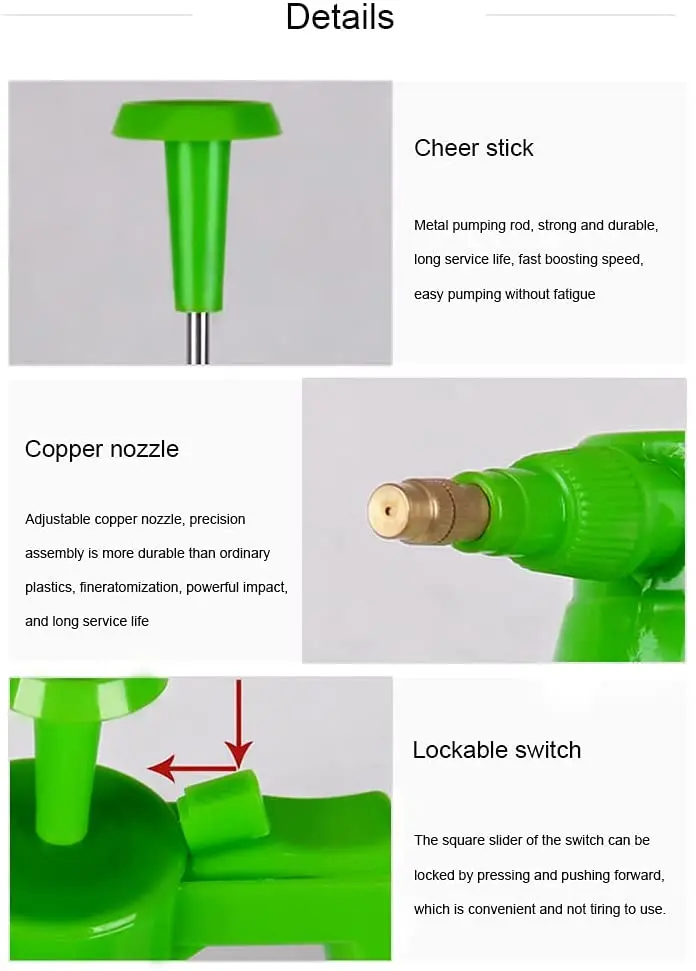 Details

Cheer stick

Metal pumping rod, strong and durable, long service life, fast boosting speed, easy pumping without fatigue

Copper nozzle

Adjustable copper nozzle, precision assembly is more durable than ordinary plastics, fineratomization, powerful impact, and long service life

Lockable switch

The square slider of the switch can be locked by pressing and pushing forward, which is convenient and not tiring to use.