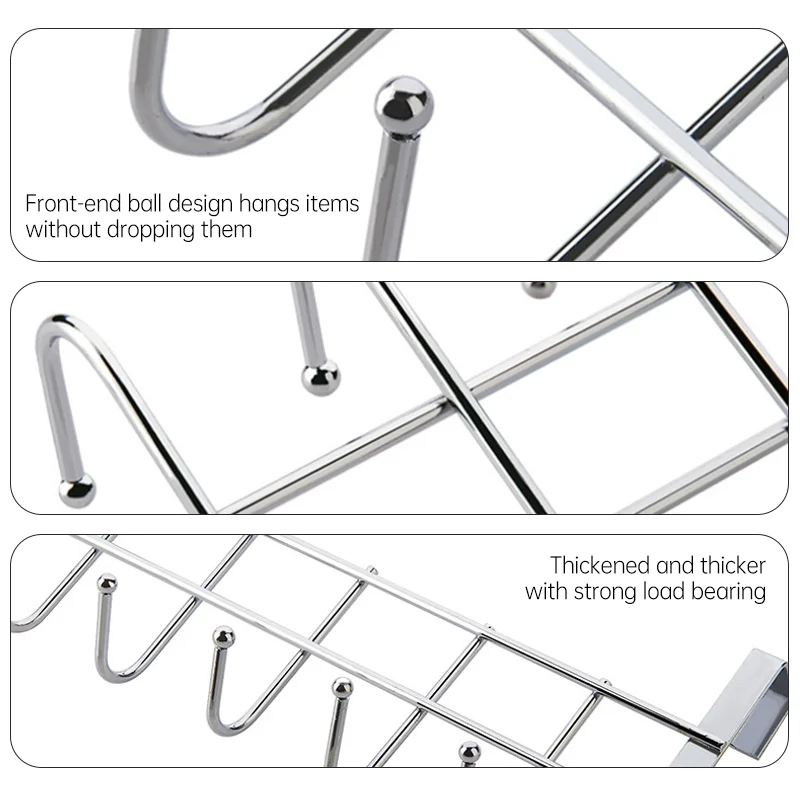 Front-end ball design hangs items without dropping them

Thickened and thicker with strong load bearing