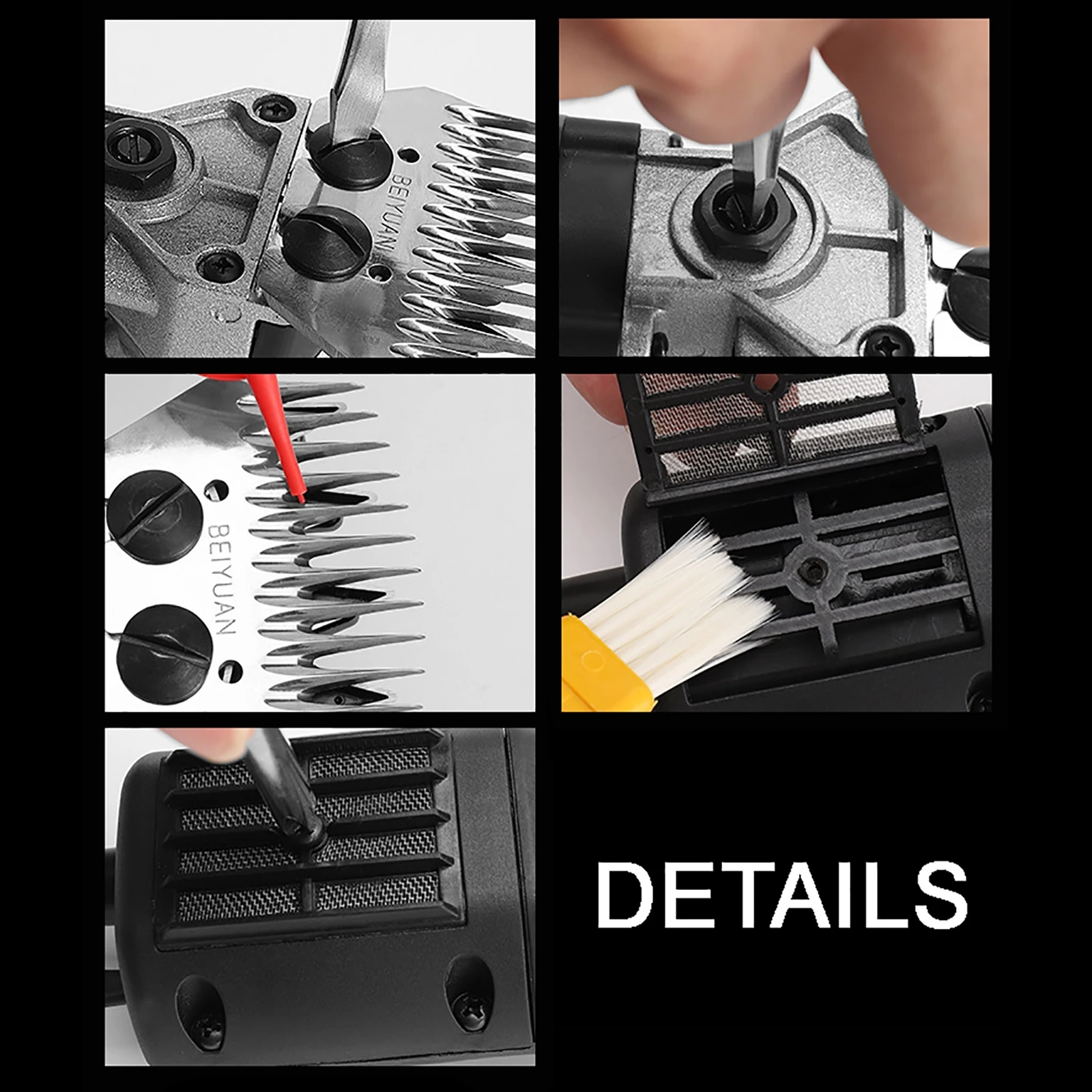 BEIYUAN

BEIYUAN

DETAILS