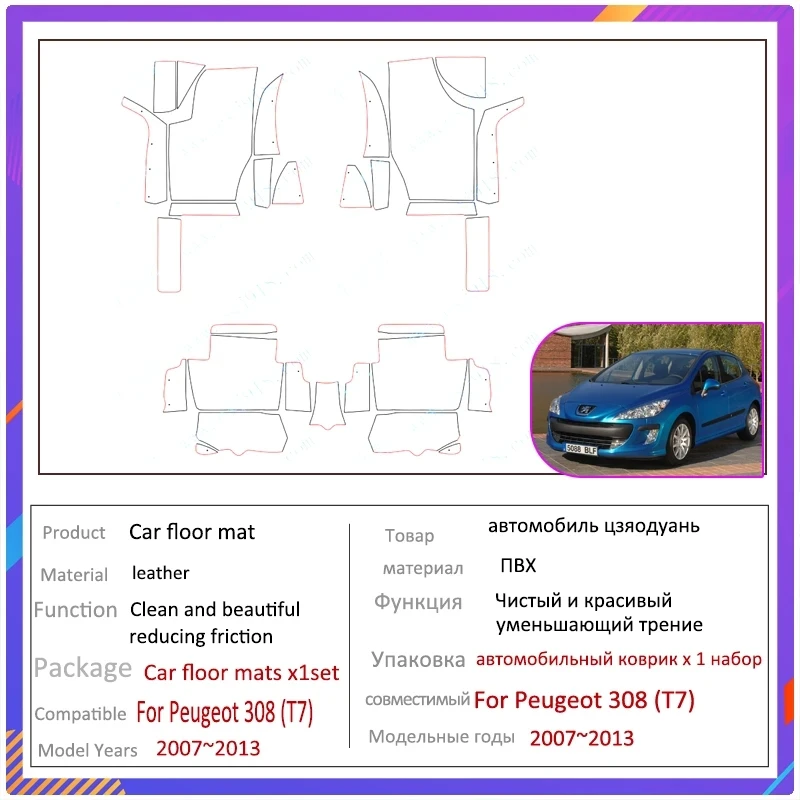 5088 BLF

Product Car floor mat

Material leather

Function Clean and beautiful reducing friction

Package Car floor mats x1set

Compatible For Peugeot 308 (T7)

Model Years 2007~2013

Товар автомобиль цзяодуань

материал ПВХ

Функция Чистый и красивый уменьшающий трение

Упаковка автомобильный коврик x 1 набор

совместимый For Peugeot 308 (T7)

Модельные годы 2007~2013