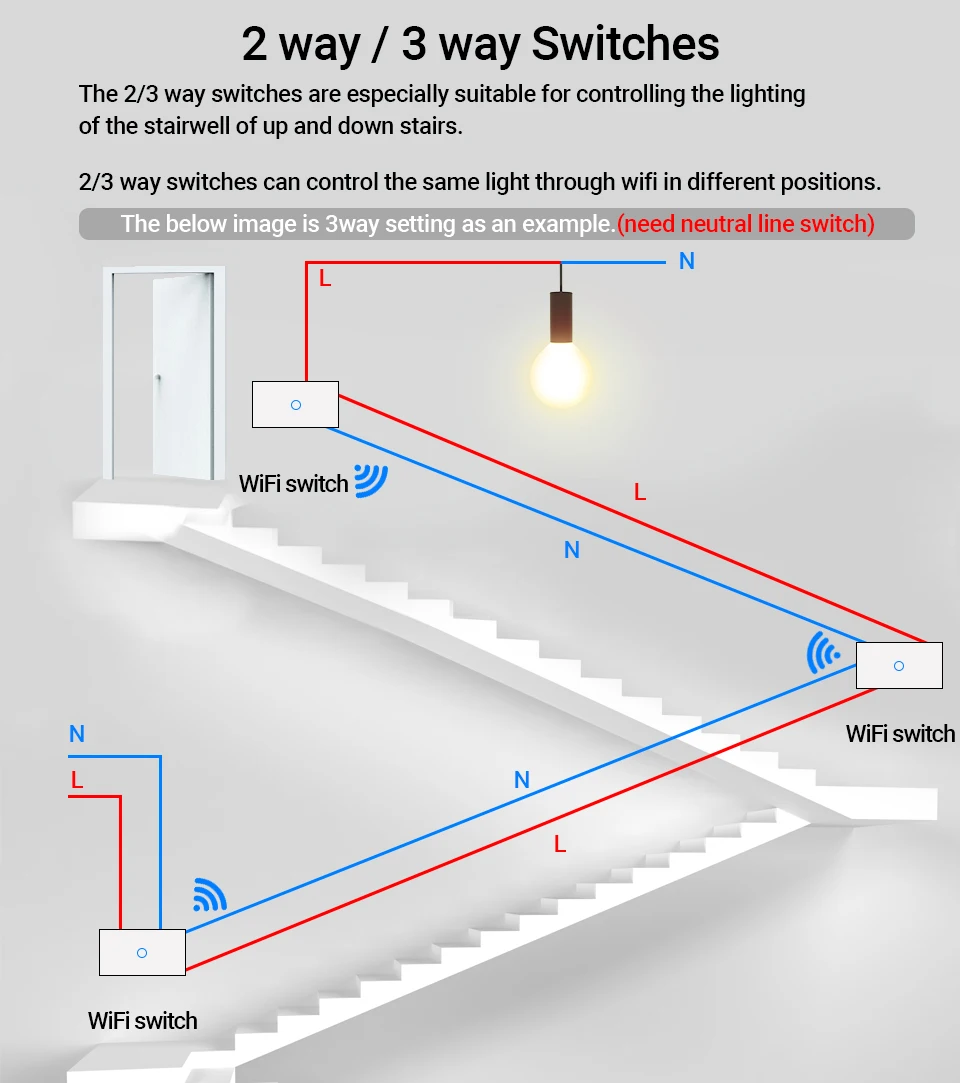 2 way / 3 way Switches

The 2/3 way switches are especially suitable for controlling the lighting of the stairwell of up and down stairs.

2/3 way switches can control the same light through wifi in different positions.

The below image is 3way setting as an example.(need neutral line switch)

L

N

WiFi switch

L

N

WiFi switch

N

L

N

L

WiFi switch