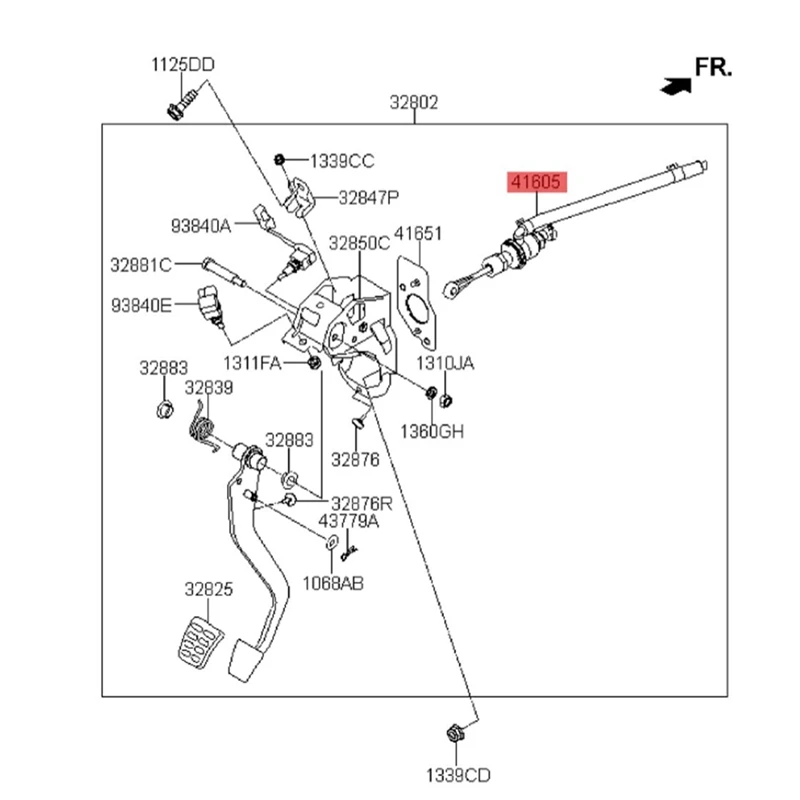 1125DD

FR.

32802

1339CC

41605

32847P

93840A

32850C

41651

32881C

93840E

1311FA

1310JA

32883

32839

1360GH

32883

32876

32876R

43779A

1068AB

32825

1339CD