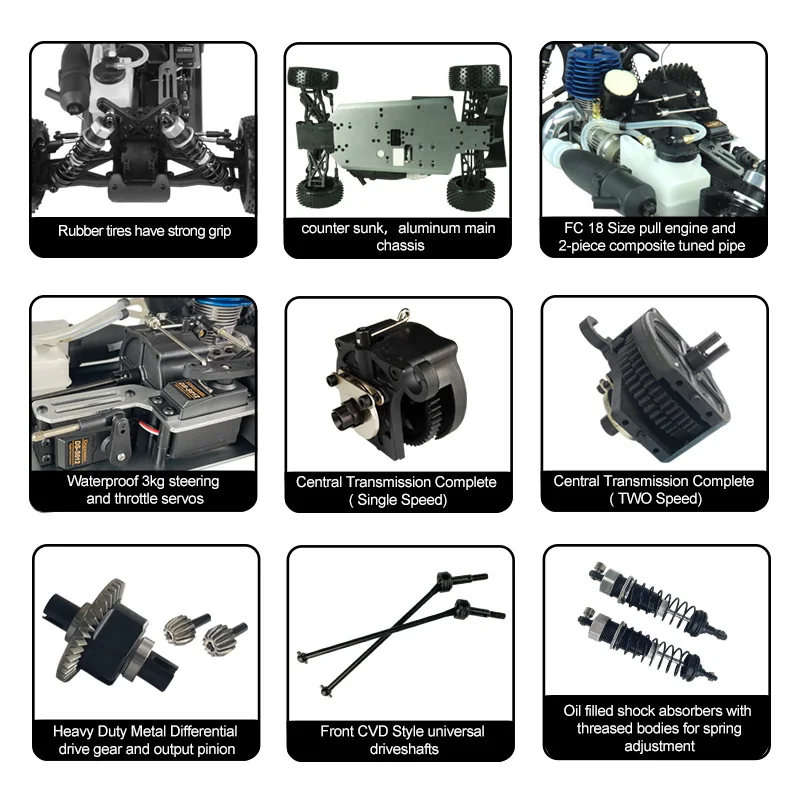 Rubber tires have strong grip

counter sunk， aluminum main chassis

FC 18 Size pull engine and 2-piece composite tuned pipe

Waterproof 3kg steering and throttle servos

Central Transmission Complete ( Single Speed)

Central Transmission Complete ( TWO Speed)

Heavy Duty Metal Differential drive gear and output pinion

Front CVD Style universal driveshafts

Oil filled shock absorbers with threased bodies for spring adjustment