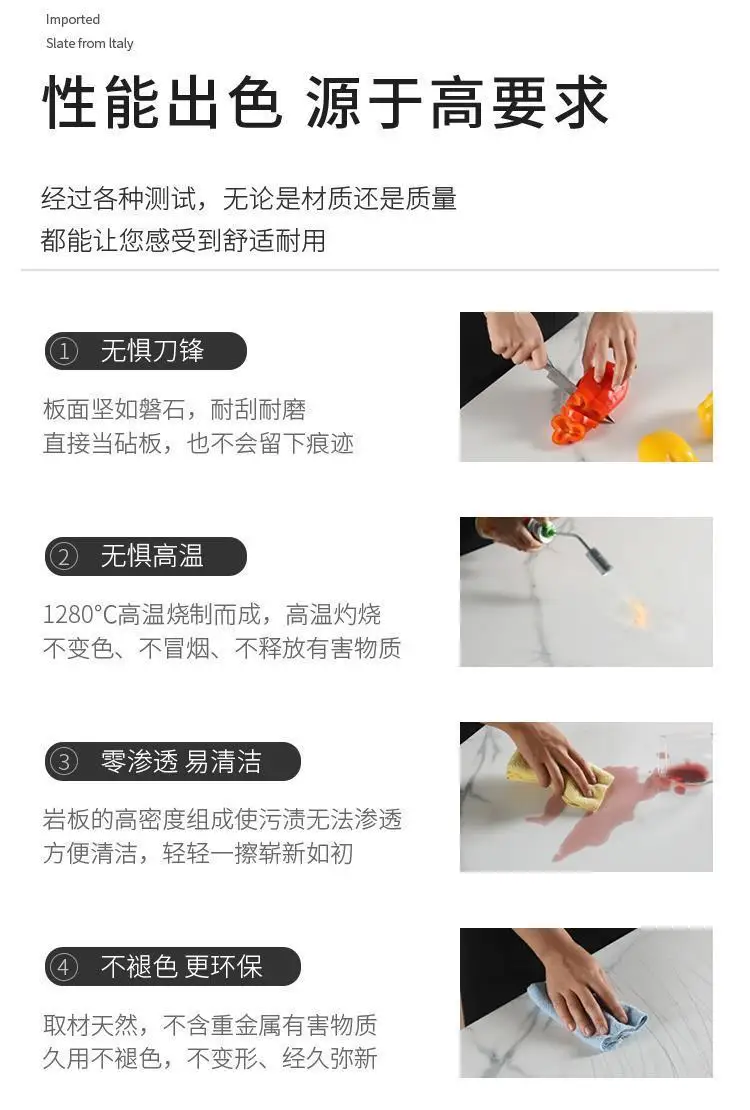 Imported
Slate from Italy

性能出色 源于高要求

经过各种测试，无论是材质还是质量
都能让您感受到舒适耐用

① 无惧刀锋

板面坚如磐石，耐刮耐磨
直接当砧板，也不会留下痕迹

② 无惧高温

1280°C高温烧制而成，高温灼烧
不变色、不冒烟、不释放有害物质

③ 零渗透 易清洁

岩板的高密度组成使污渍无法渗透
方便清洁，轻轻一擦崭新如初

④ 不褪色 更环保

取材天然，不含重金属有害物质
久用不褪色，不变形、经久弥新