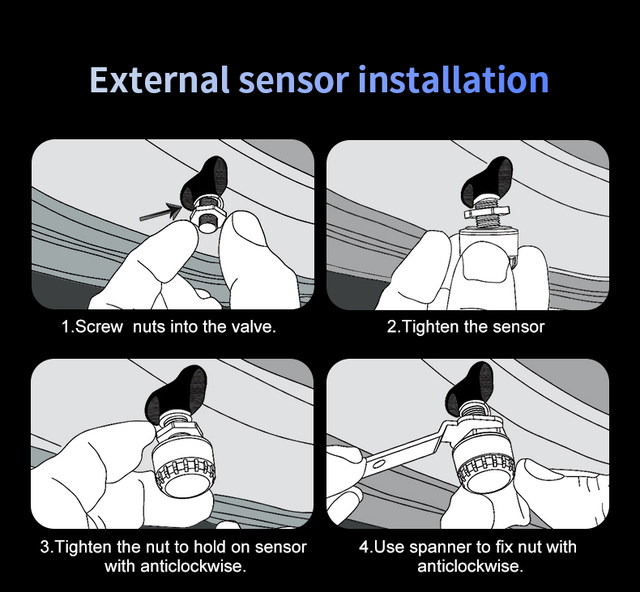 External sensor installation

1.Screw  nuts into the valve.

2.Tighten the sensor

3.Tighten the nut to hold on sensor with anticlockwise.

4.Use spanner to fix nut with anticlockwise.