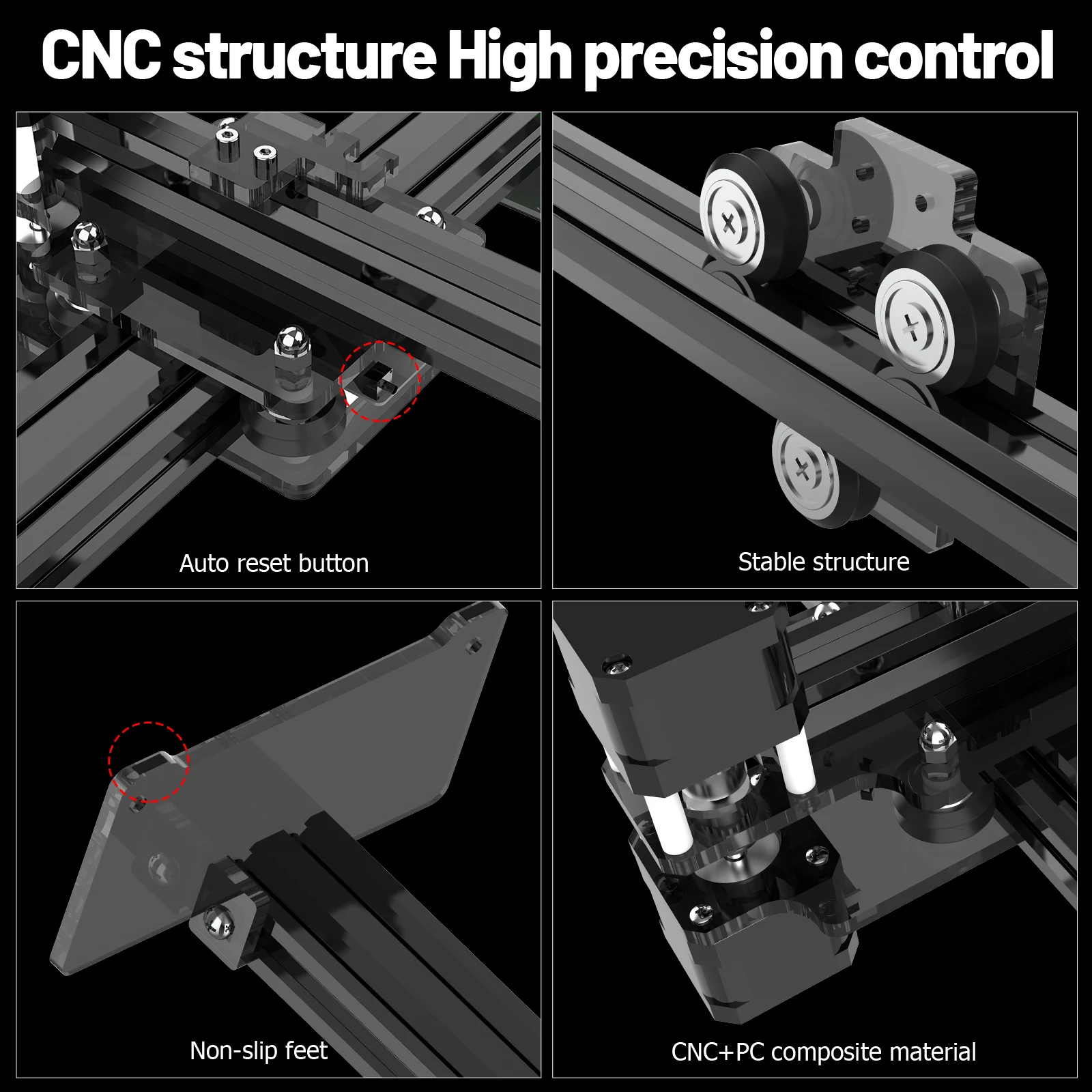 CNC structure High precision control

Auto reset button

Stable structure

Non-slip feet

CNC+PC composite material