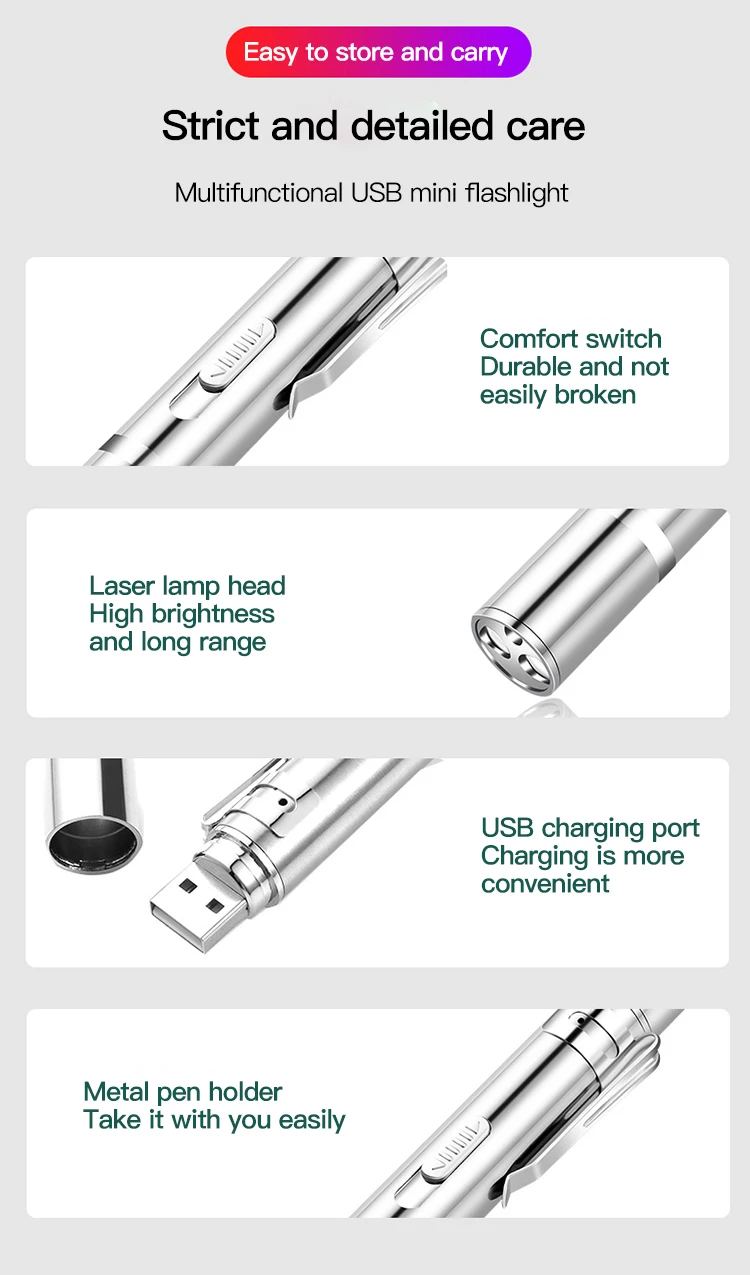 Easy to store and carry

Strict and detailed care

Multifunctional USB mini flashlight

Comfort switch
Durable and not easily broken

Laser lamp head
High brightness and long range

USB charging port
Charging is more convenient

Metal pen holder
Take it with you easily