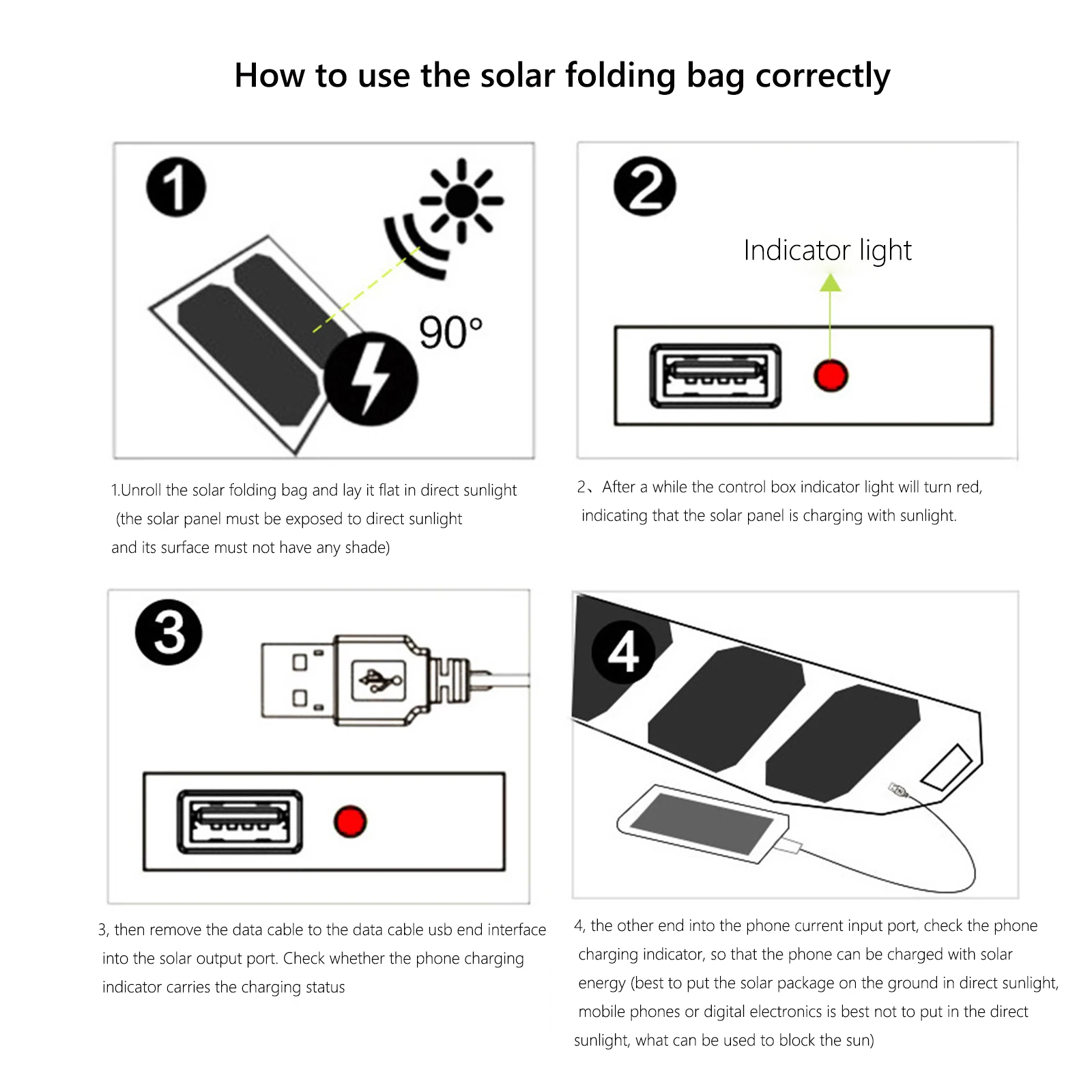 How to use the solar folding bag correctly

1

90°

1.Unroll the solar folding bag and lay it flat in direct sunlight (the solar panel must be exposed to direct sunlight and its surface must not have any shade)

2

Indicator light

2、After a while the control box indicator light will turn red, indicating that the solar panel is charging with sunlight.

3

3, then remove the data cable to the data cable usb end interface into the solar output port. Check whether the phone charging indicator carries the charging status

4

4, the other end into the phone current input port, check the phone charging indicator, so that the phone can be charged with solar energy (best to put the solar package on the ground in direct sunlight, mobile phones or digital electronics is best not to put in the direct sunlight, what can be used to block the sun)