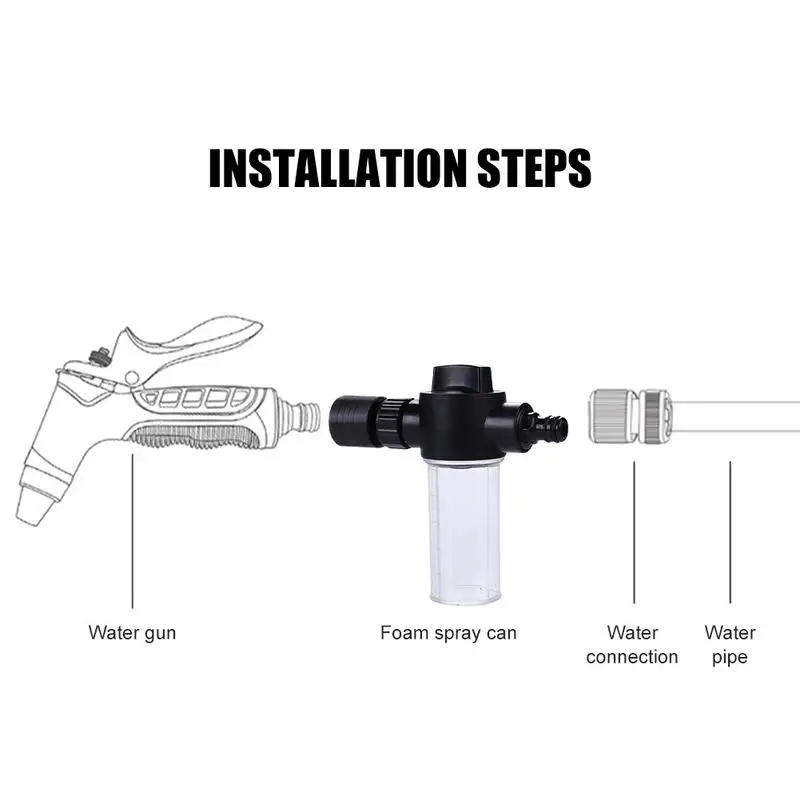 INSTALLATION STEPS

Water gun

Foam spray can

Water connection

Water pipe