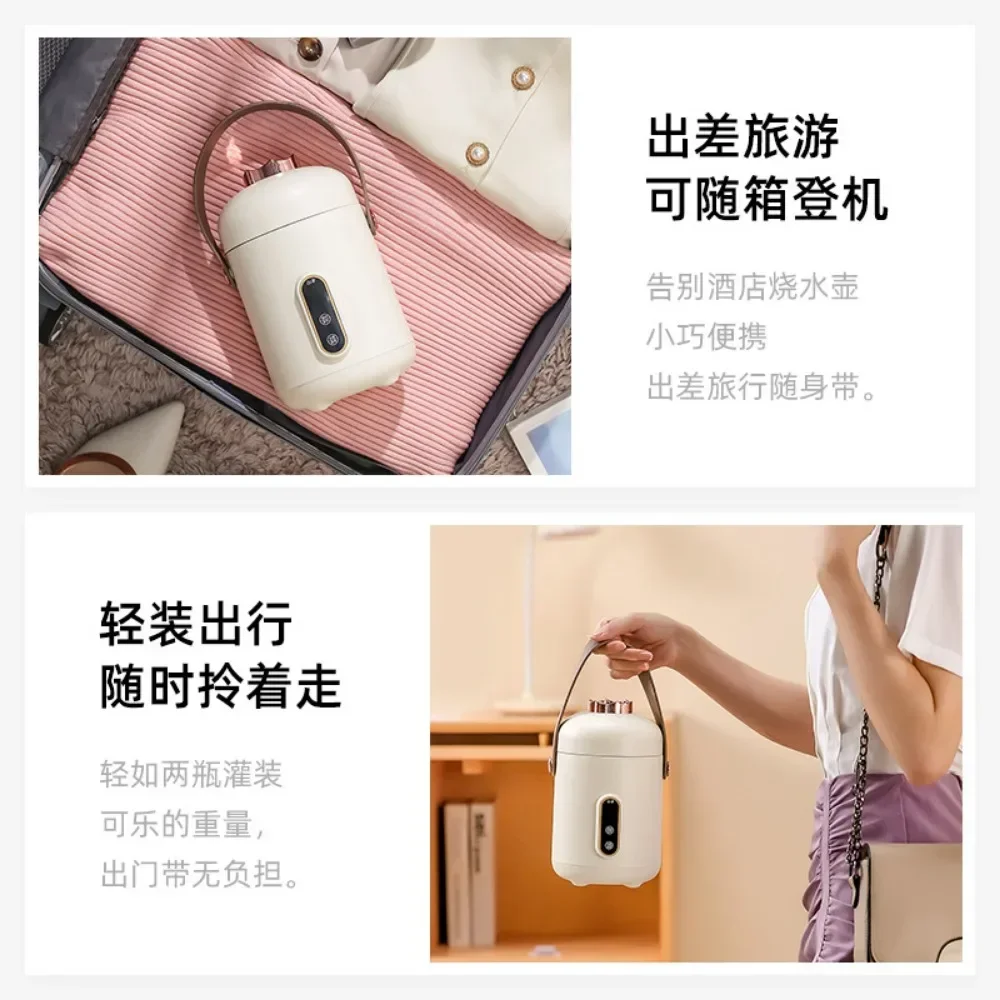 出差旅游
可随箱登机

告别酒店烧水壶
小巧便携
出差旅行随身带。

轻装出行
随时拎着走

轻如两瓶灌装
可乐的重量，
出门带无负担。