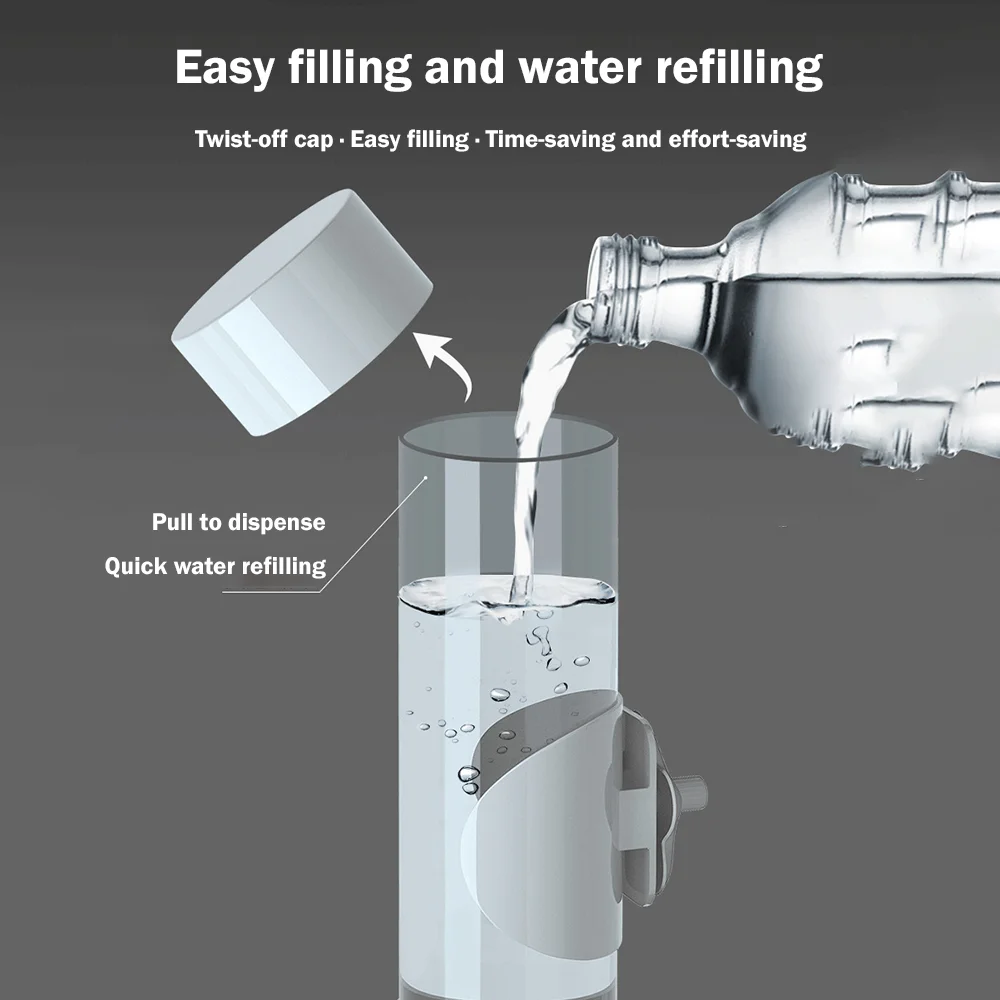 Easy filling and water refilling

Twist-off cap · Easy filling · Time-saving and effort-saving

Pull to dispense

Quick water refilling