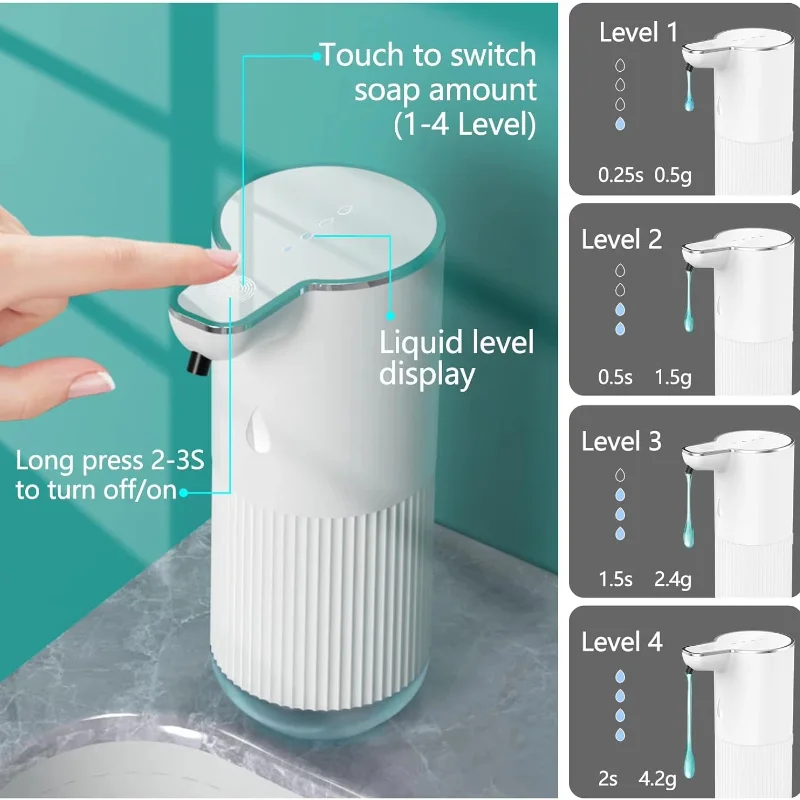 Touch to switch soap amount (1-4 Level)

Liquid level display

Long press 2-3S to turn off/on

Level 1
0.25s 0.5g

Level 2
0.5s 1.5g

Level 3
1.5s 2.4g

Level 4
2s 4.2g