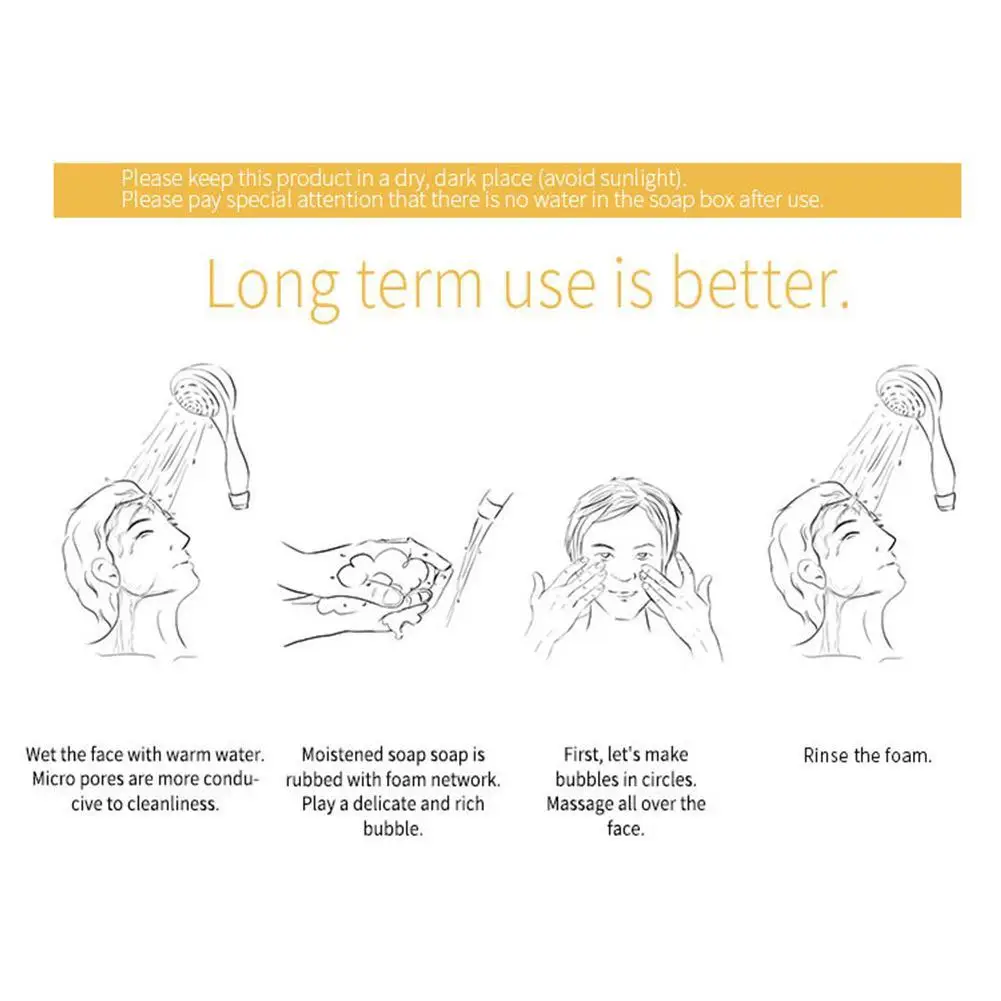 Please keep this product in a dry, dark place (avoid sunlight).
Please pay special attention that there is no water in the soap box after use.

Long term use is better.

Wet the face with warm water. Micro pores are more conducive to cleanliness.

Moistened soap soap is rubbed with foam network. Play a delicate and rich bubble.

First, let's make bubbles in circles. Massage all over the face.

Rinse the foam.