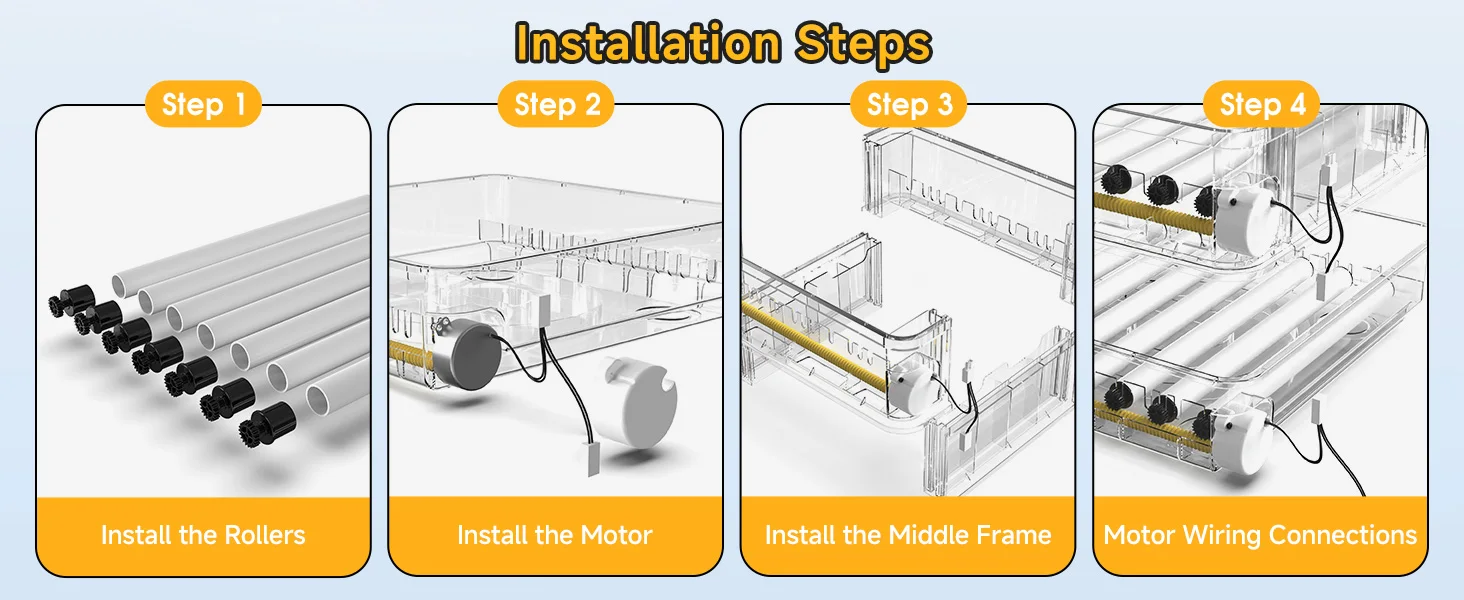 Installation Steps

Step 1

Install the Rollers

Step 2

Install the Motor

Step 3

Install the Middle Frame

Step 4

Motor Wiring Connections