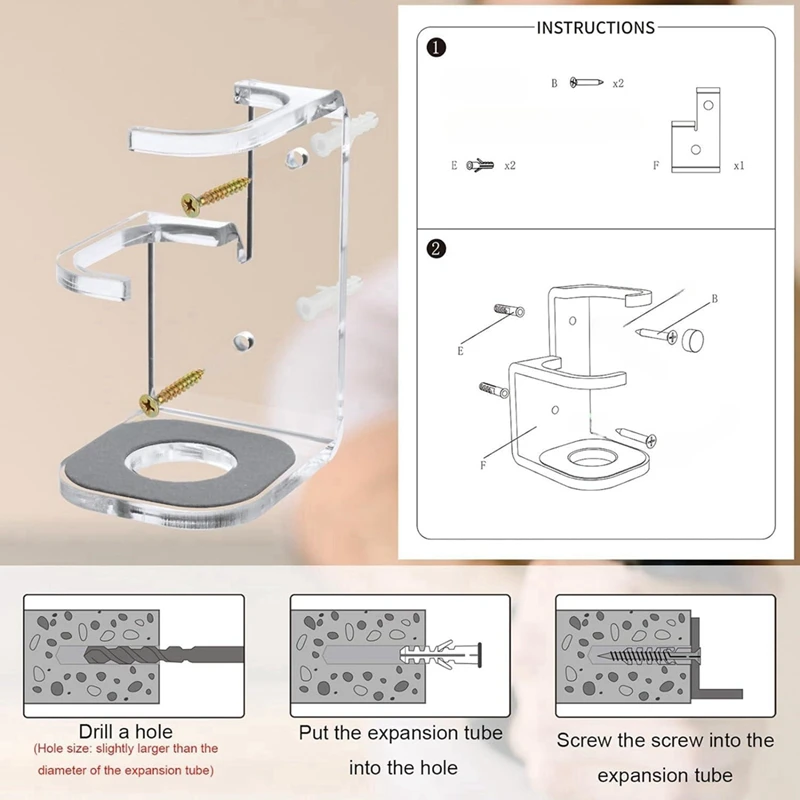 INSTRUCTIONS

1

B x2

E x2

F x1

2

B

E

F

Drill a hole
(Hole size: slightly larger than the diameter of the expansion tube)

Put the expansion tube into the hole

Screw the screw into the expansion tube