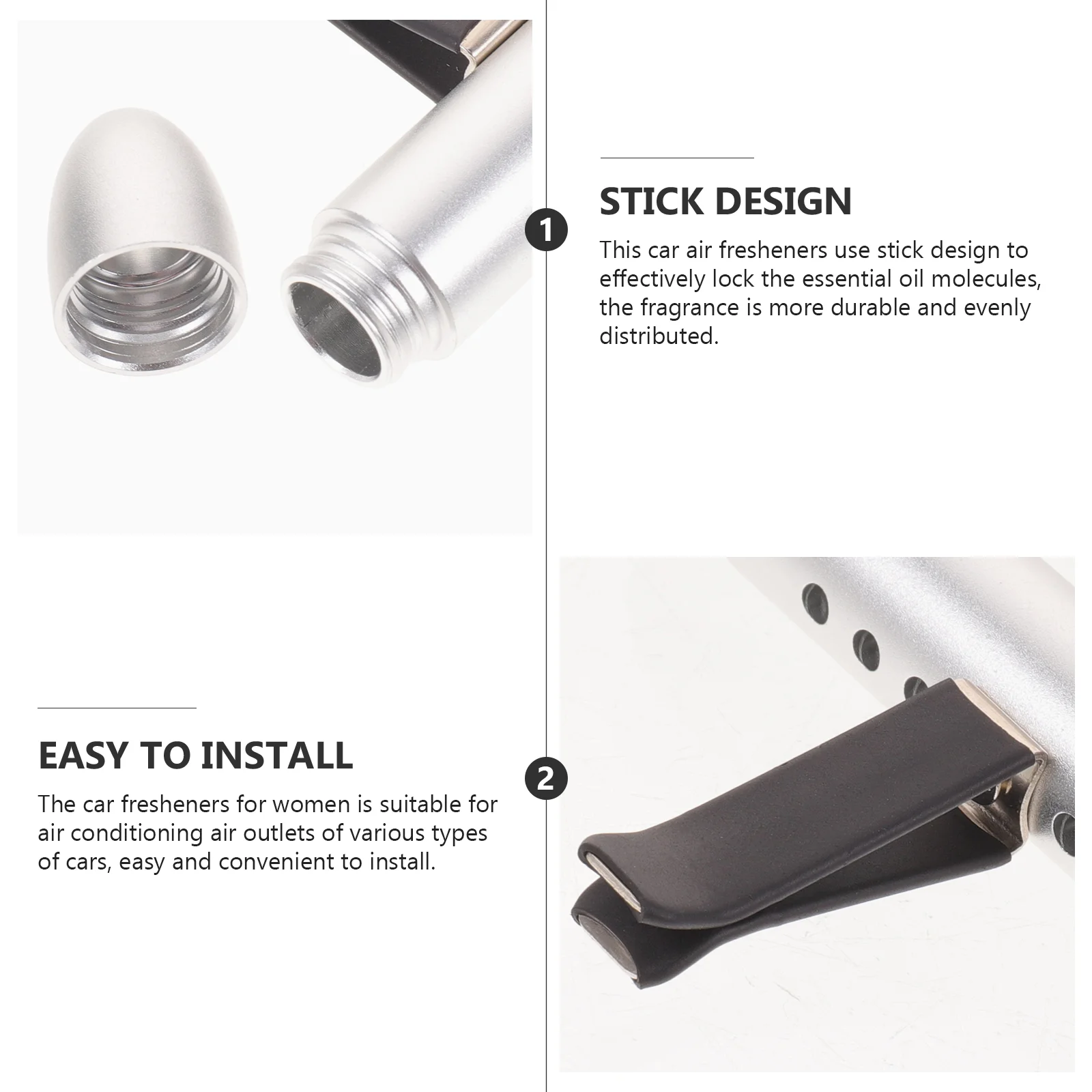 1

STICK DESIGN

This car air fresheners use stick design to effectively lock the essential oil molecules, the fragrance is more durable and evenly distributed.

EASY TO INSTALL

The car fresheners for women is suitable for air conditioning air outlets of various types of cars, easy and convenient to install.

2