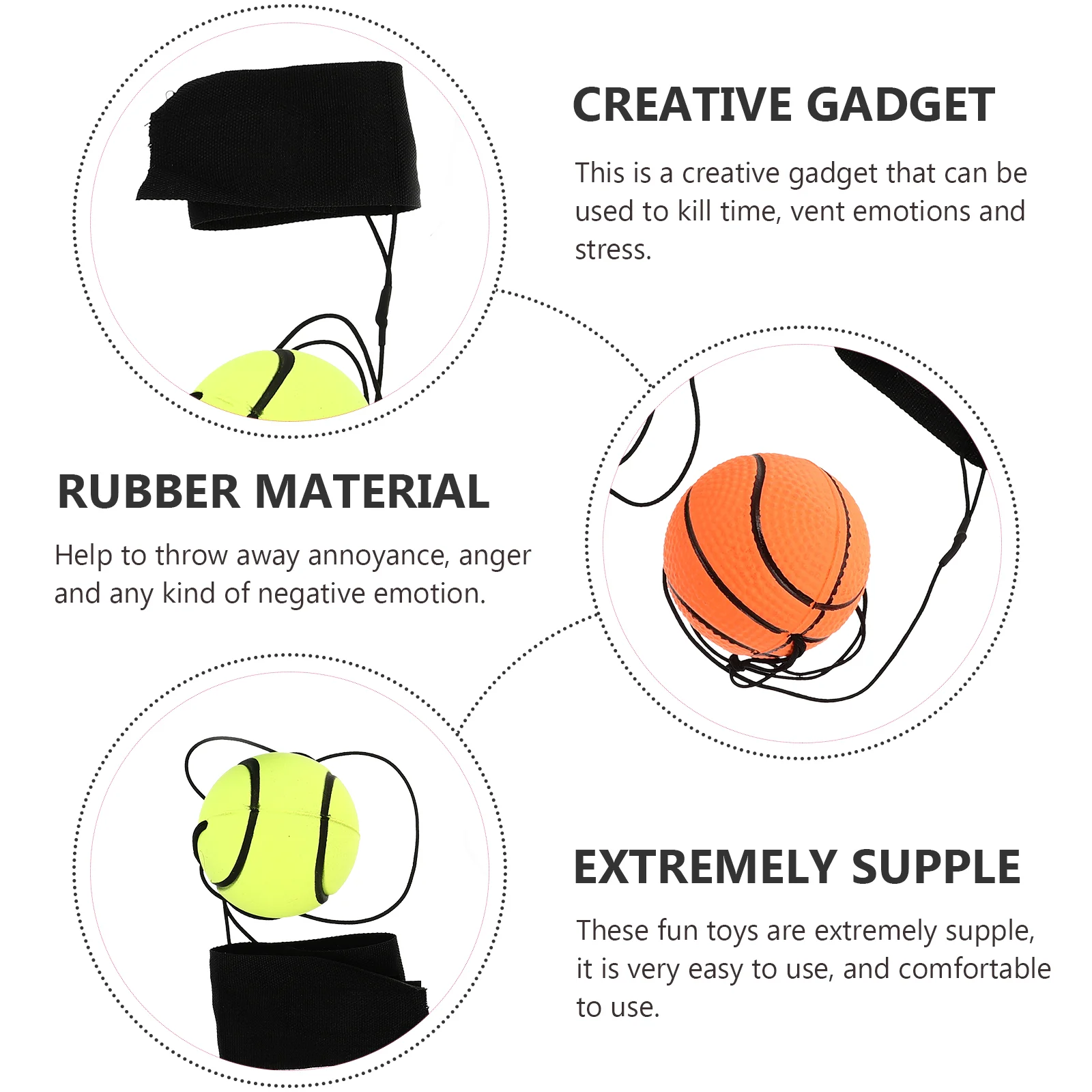 CREATIVE GADGET

This is a creative gadget that can be used to kill time, vent emotions and stress.

RUBBER MATERIAL

Help to throw away annoyance, anger and any kind of negative emotion.

EXTREMELY SUPPLE

These fun toys are extremely supple, it is very easy to use, and comfortable to use.