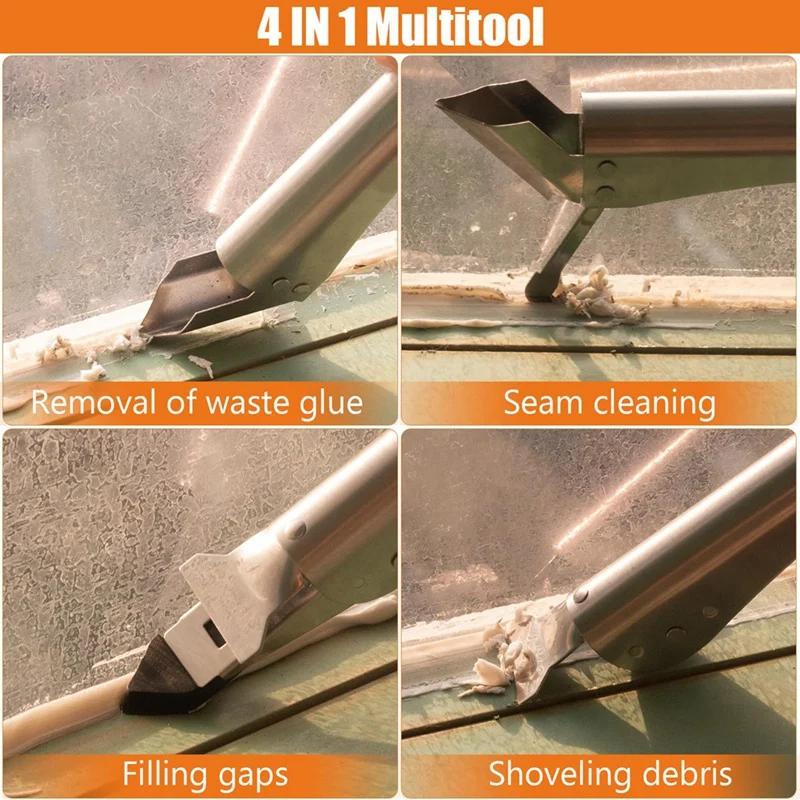 4 IN 1 Multitool

Removal of waste glue

Seam cleaning

Filling gaps

Shoveling debris