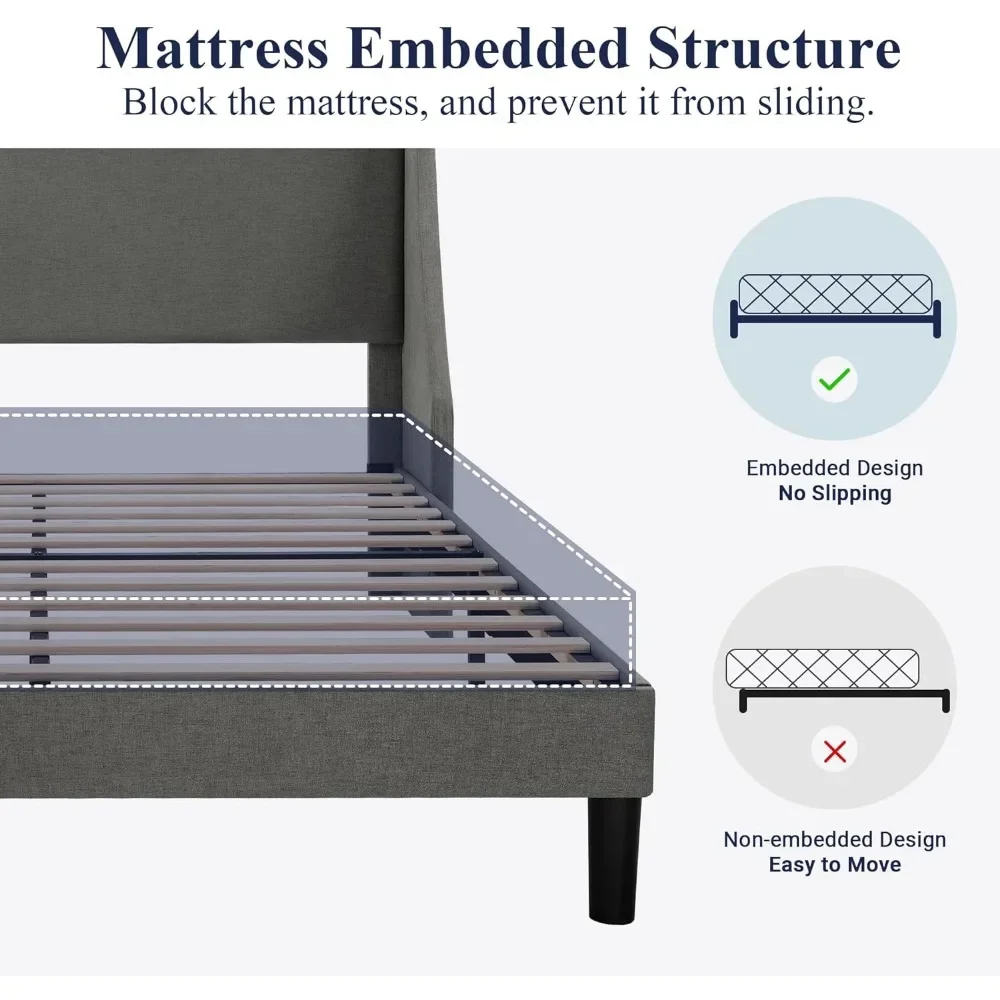 Mattress Embedded Structure
Block the mattress, and prevent it from sliding.

Embedded Design
No Slipping

Non-embedded Design
Easy to Move