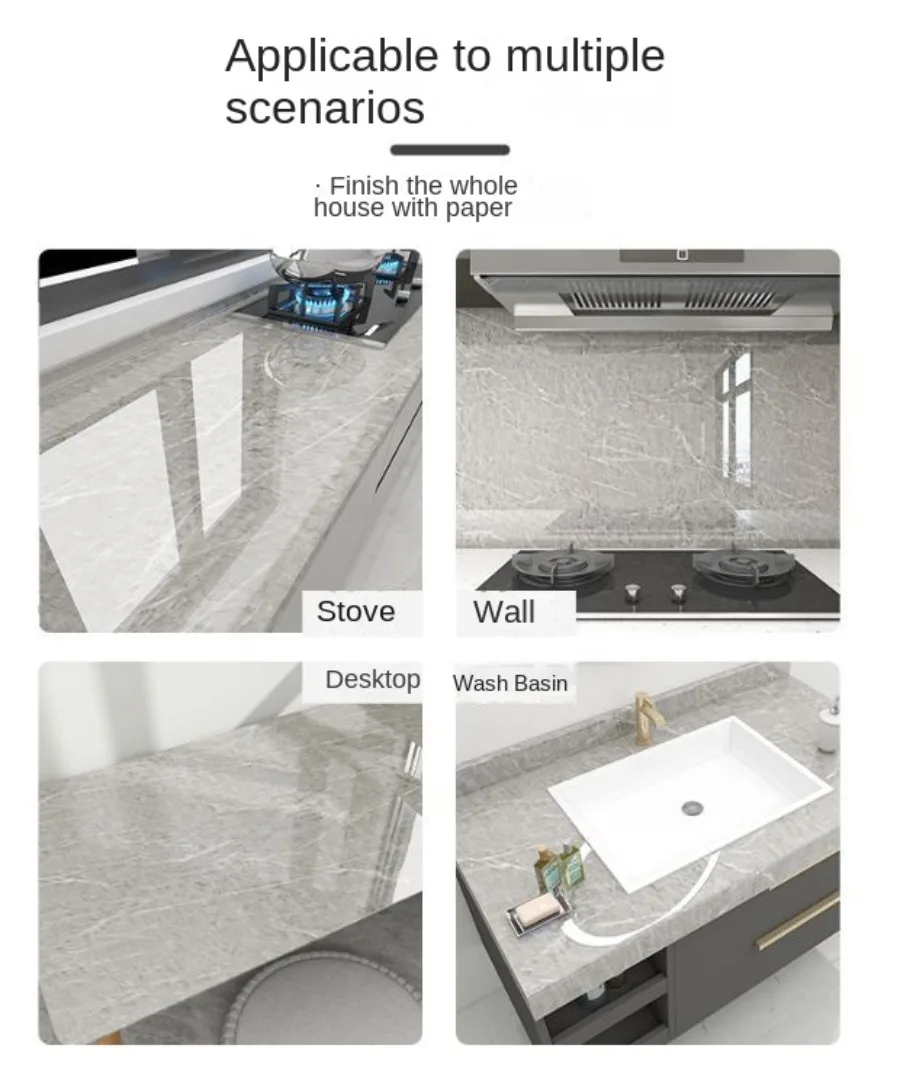 Applicable to multiple scenarios

· Finish the whole house with paper

Stove

Wall

Desktop

Wash Basin