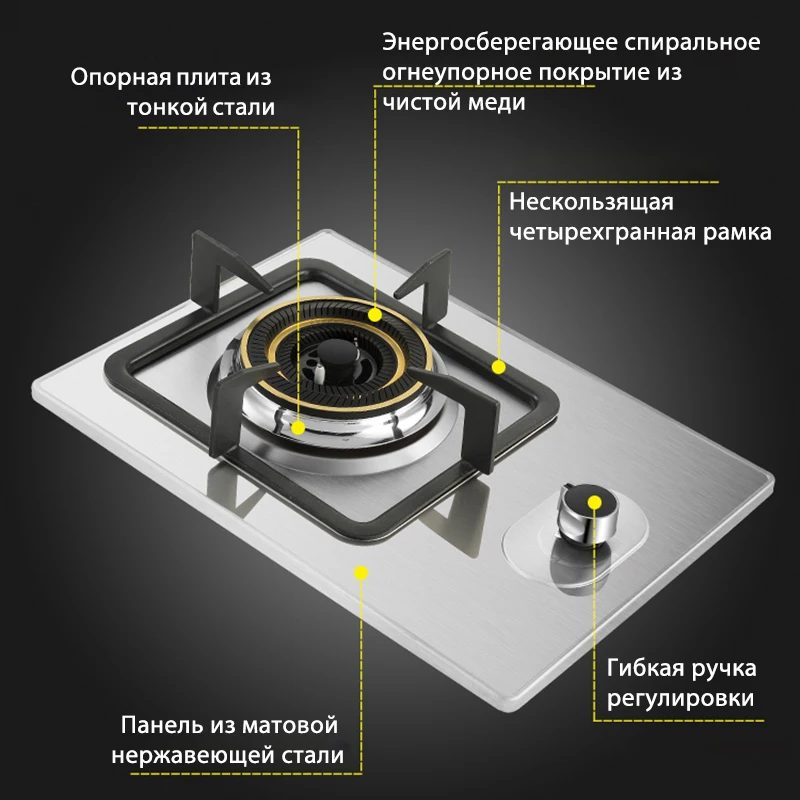 Опорная плита из тонкой стали

Энергосберегающее спиральное огнеупорное покрытие из чистой меди

Нескользящая четырехгранная рамка

Гибкая ручка регулировки

Панель из матовой нержавеющей стали