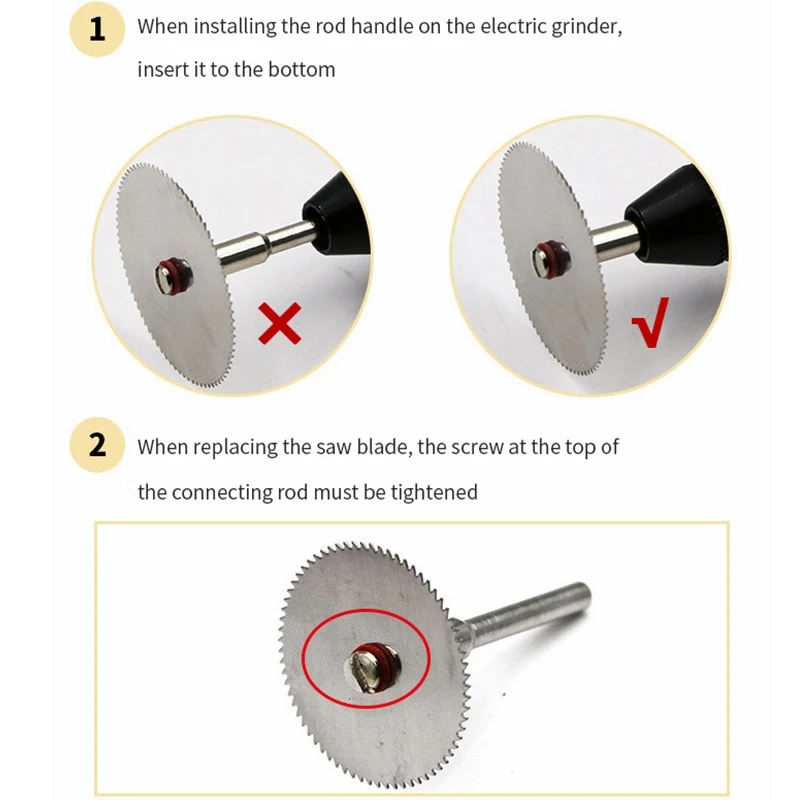 1 When installing the rod handle on the electric grinder, insert it to the bottom

×

√

2 When replacing the saw blade, the screw at the top of the connecting rod must be tightened