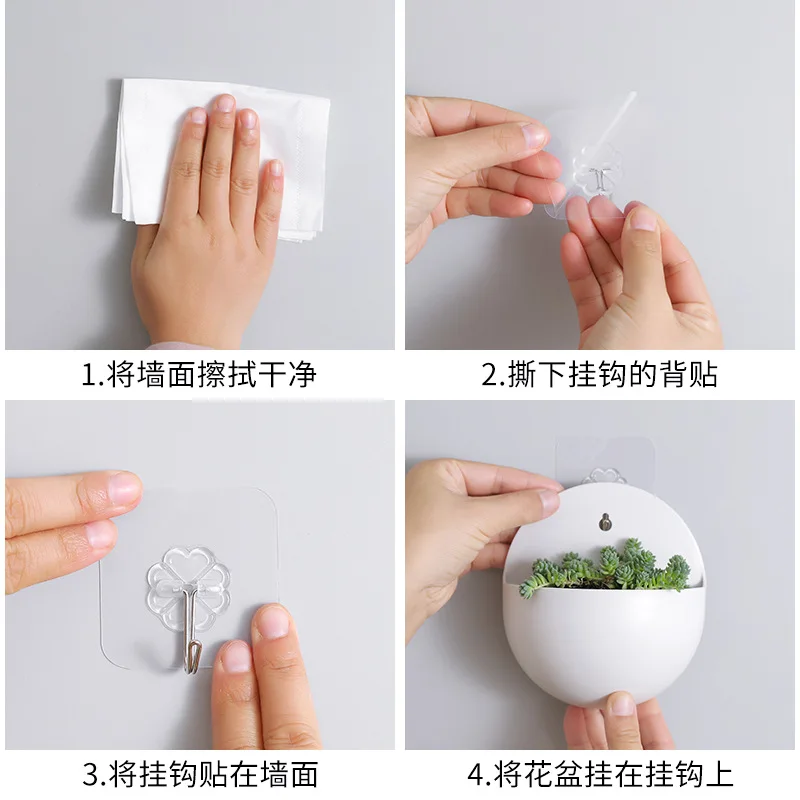 1.将墙面擦拭干净

2.撕下挂钩的背贴

3.将挂钩贴在墙面

4.将花盆挂在挂钩上