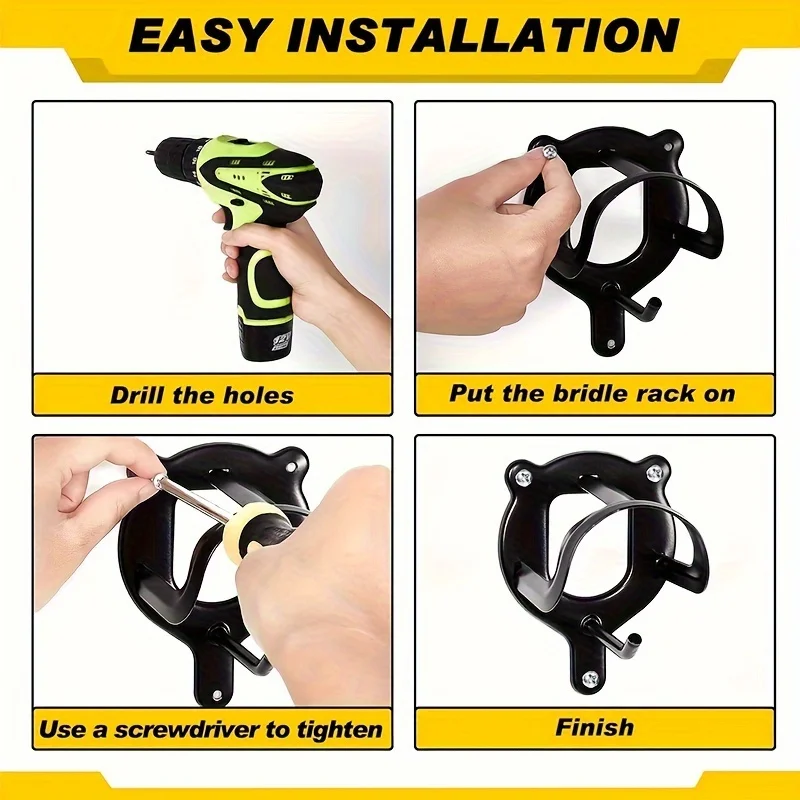 EASY INSTALLATION

Drill the holes

Put the bridle rack on

Use a screwdriver to tighten

Finish