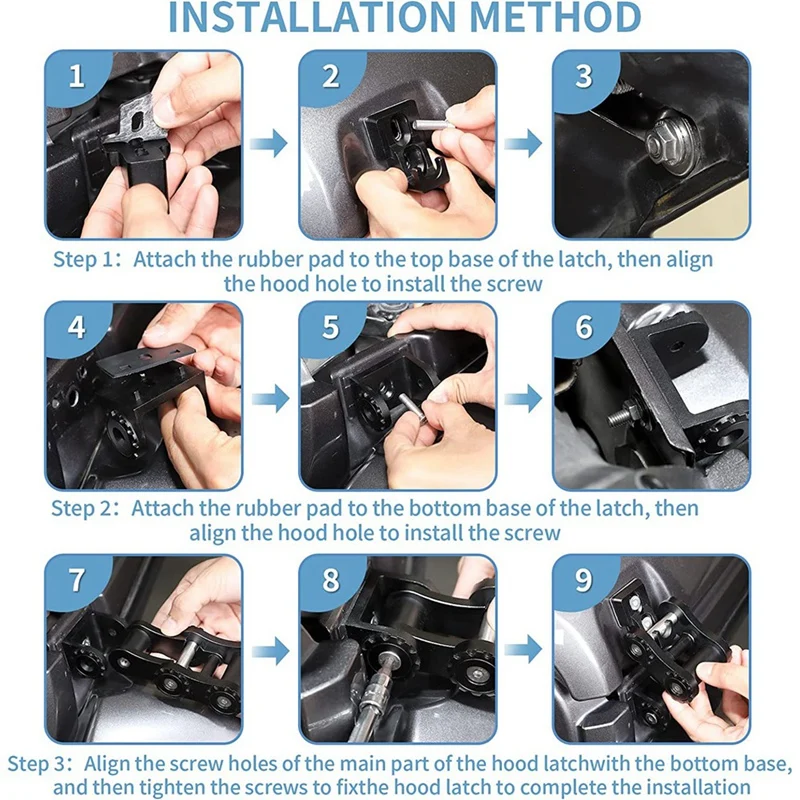 INSTALLATION METHOD

1

2

3

Step 1: Attach the rubber pad to the top base of the latch, then align the hood hole to install the screw

4

5

6

Step 2: Attach the rubber pad to the bottom base of the latch, then align the hood hole to install the screw

7

8

9

Step 3: Align the screw holes of the main part of the hood latchwith the bottom base, and then tighten the screws to fixthe hood latch to complete the installation