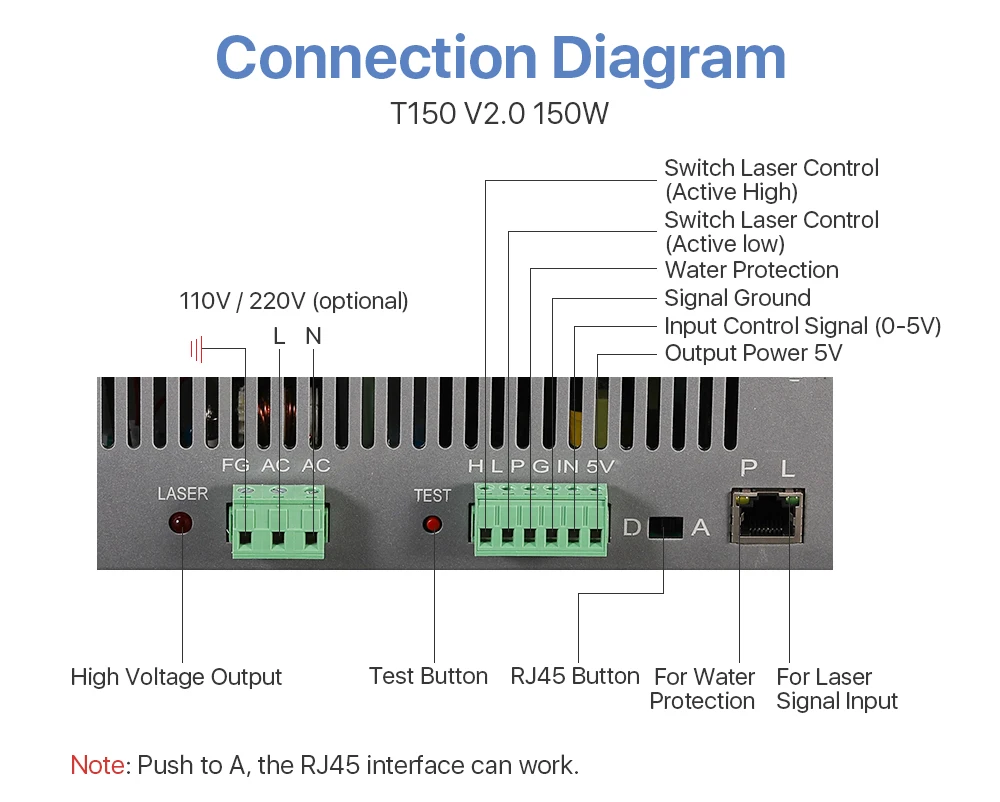 Connection Diagram

T150 V2.0 150W

Switch Laser Control (Active High)
Switch Laser Control (Active low)
Water Protection
Signal Ground
Input Control Signal (0-5V)
Output Power 5V

110V / 220V (optional)

L N

FG AC AC

LASER

TEST

H L P G IN 5V

D A

P L

High Voltage Output

Test Button

RJ45 Button

For Water Protection

For Laser Signal Input

Note: Push to A, the RJ45 interface can work.