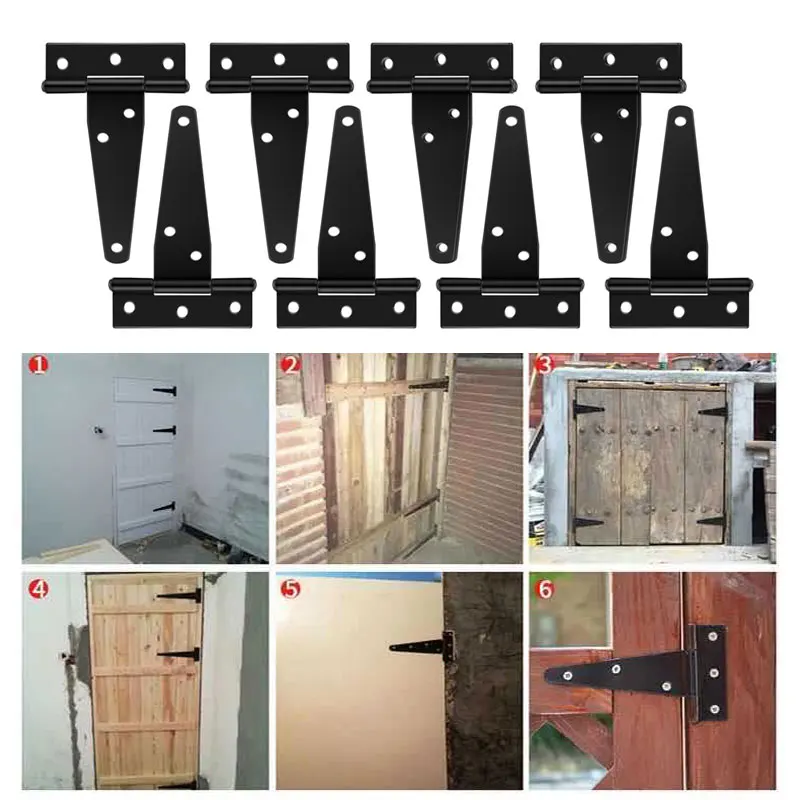 1
2
3
4
5
6