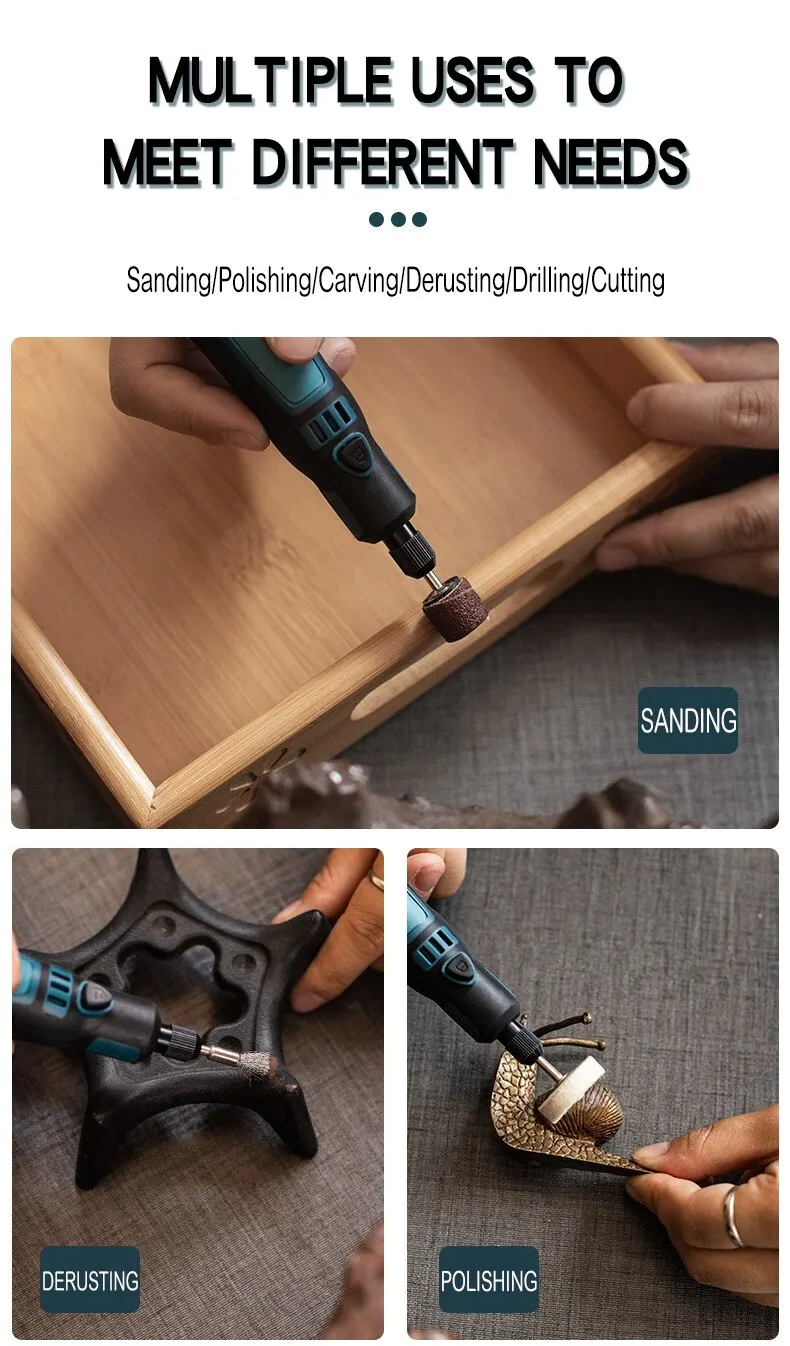 MULTIPLE USES TO MEET DIFFERENT NEEDS

Sanding/Polishing/Carving/Derusting/Drilling/Cutting

SANDING

DERUSTING

POLISHING