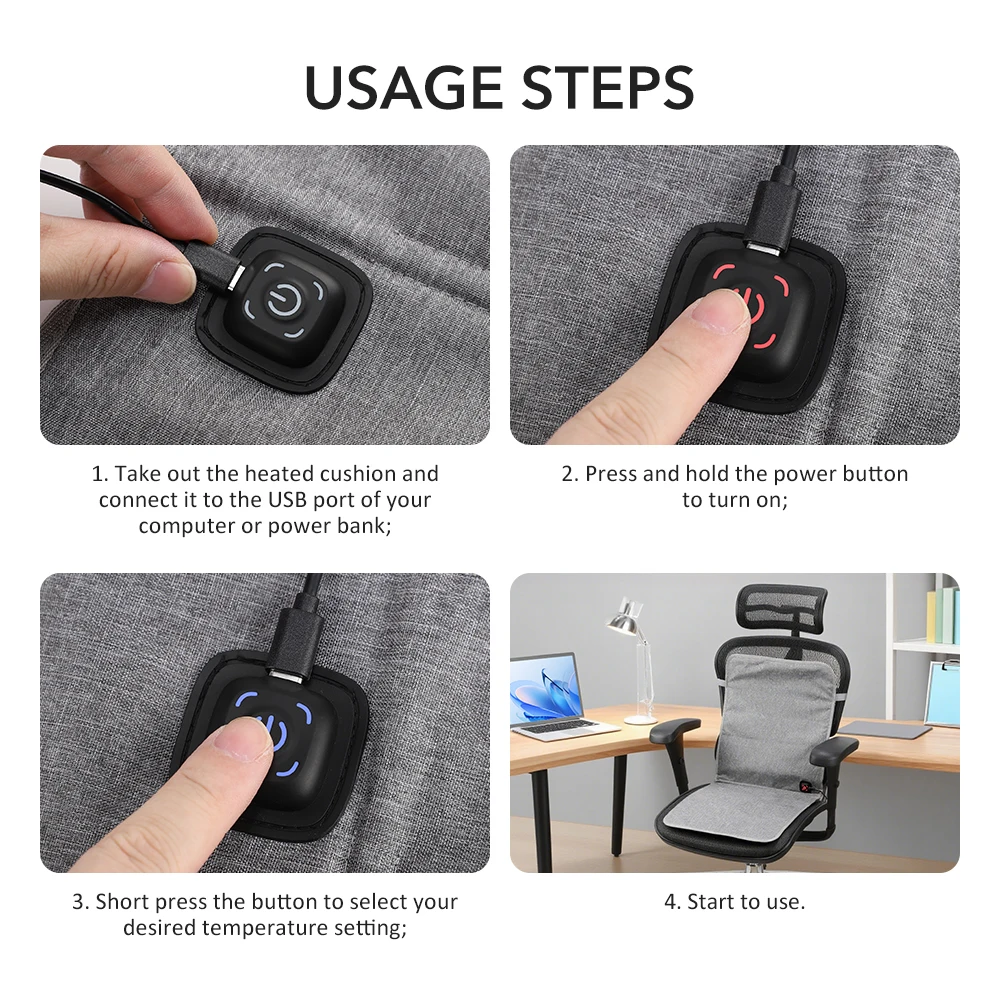 USAGE STEPS

1. Take out the heated cushion and connect it to the USB port of your computer or power bank;

2. Press and hold the power button to turn on;

3. Short press the button to select your desired temperature setting;

4. Start to use.